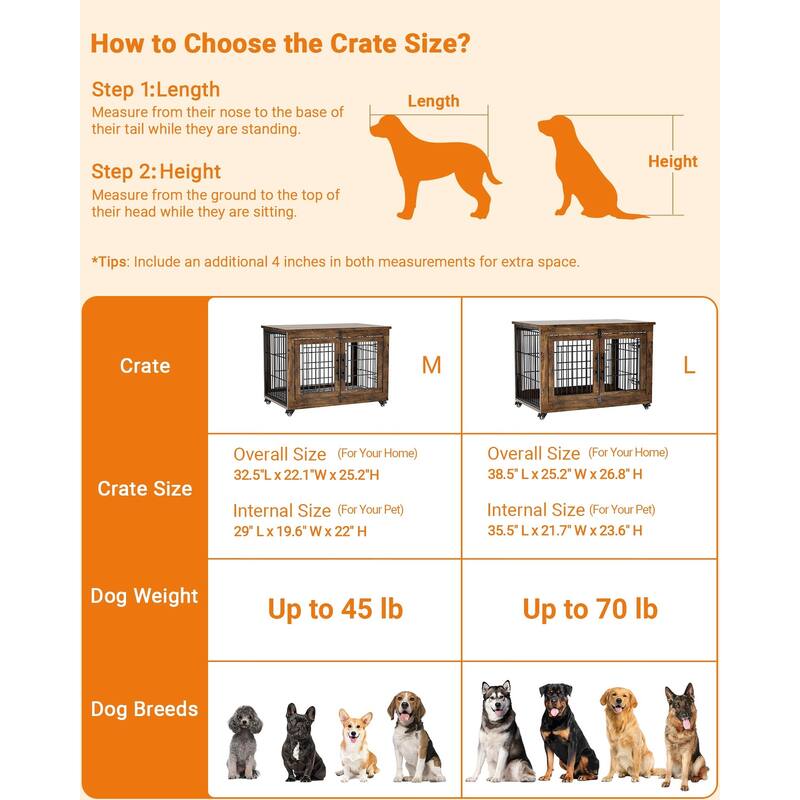 How to Choose the Crate Size?

Step 1:Length
Measure from their nose to the base of their tail while they are standing.

Length

Step 2: Height
Measure from the ground to the top of their head while they are sitting.

Height

*Tips: Include an additional 4 inches in both measurements for extra space.

| Crate | M | L |
|---|---|---|
| Crate Size | Overall Size (For Your Home) 32.5"L x 22.1"W x 25.2"H Internal Size (For Your Pet) 29" L x 19.6" W x 22" H | Overall Size (For Your Home) 38.5" L x 25.2" W x 26.8" H Internal Size (For Your Pet) 35.5" L x 21.7" W x 23.6" H |
| Dog Weight | Up to 45 lb | Up to 70 lb |
| Dog Breeds | | |