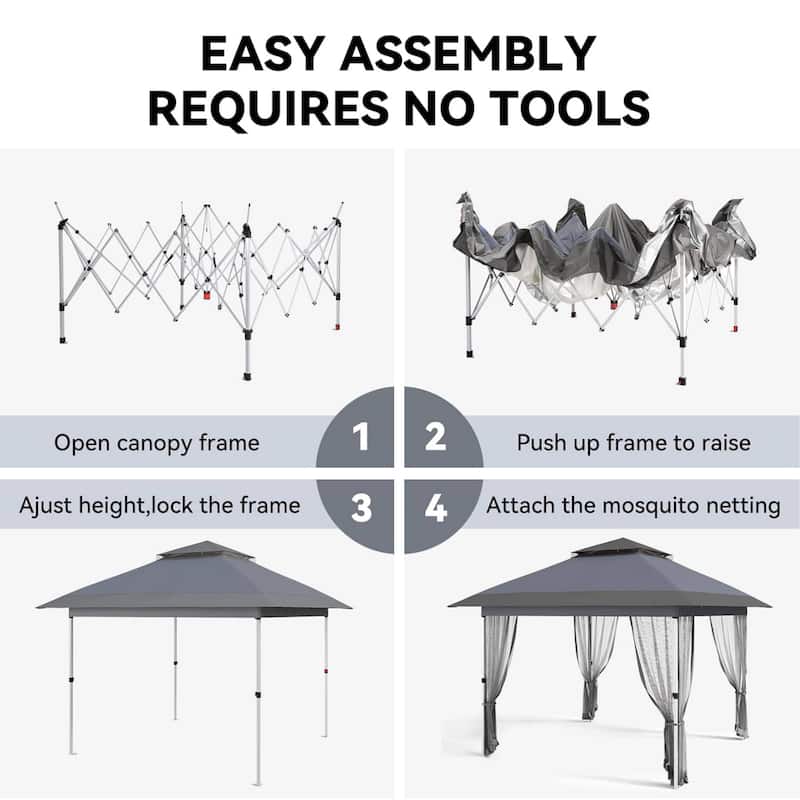 EASY ASSEMBLY
REQUIRES NO TOOLS

Open canopy frame

1

2

Push up frame to raise

Ajust height,lock the frame

3

4

Attach the mosquito netting