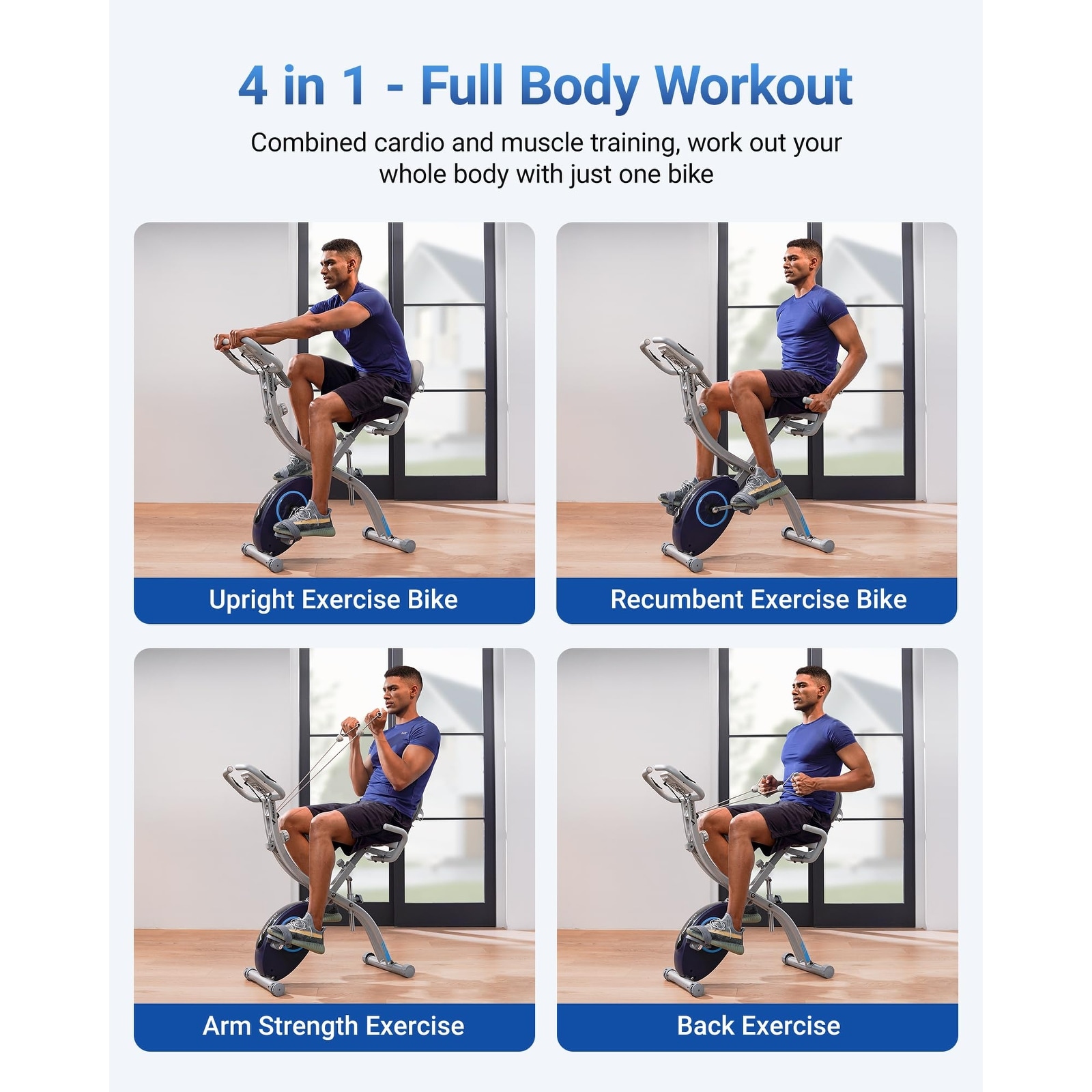 4 in 1 - Full Body Workout

Combined cardio and muscle training, work out your whole body with just one bike

Upright Exercise Bike

Recumbent Exercise Bike

Arm Strength Exercise

Back Exercise