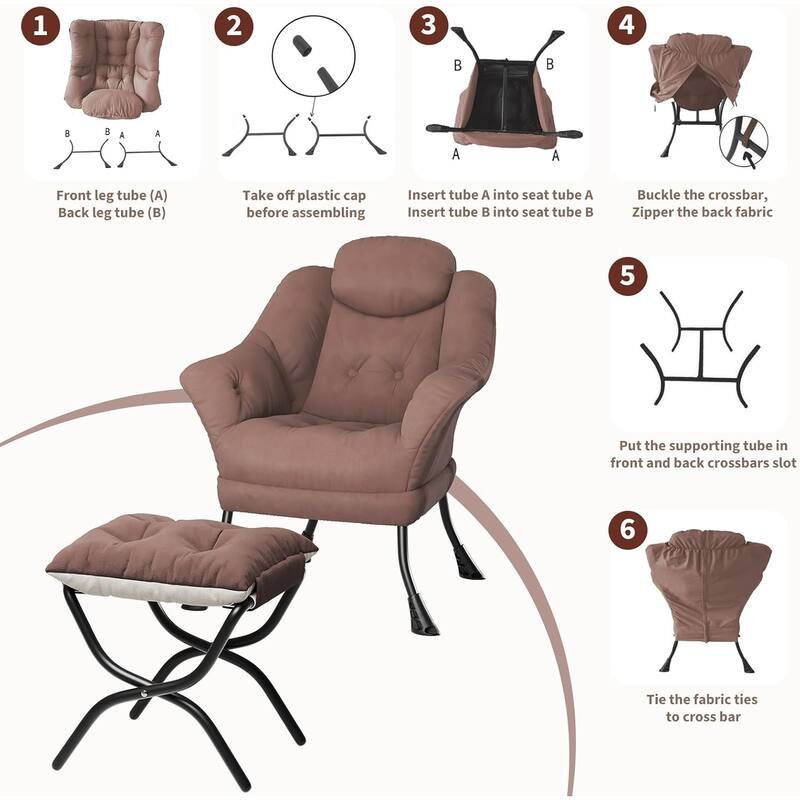 1

B B A A

Front leg tube (A)
Back leg tube (B)

2

Take off plastic cap before assembling

3

B B

A A

Insert tube A into seat tube A
Insert tube B into seat tube B

4

Buckle the crossbar, Zipper the back fabric

5

Put the supporting tube in front and back crossbars slot

6

Tie the fabric ties to cross bar