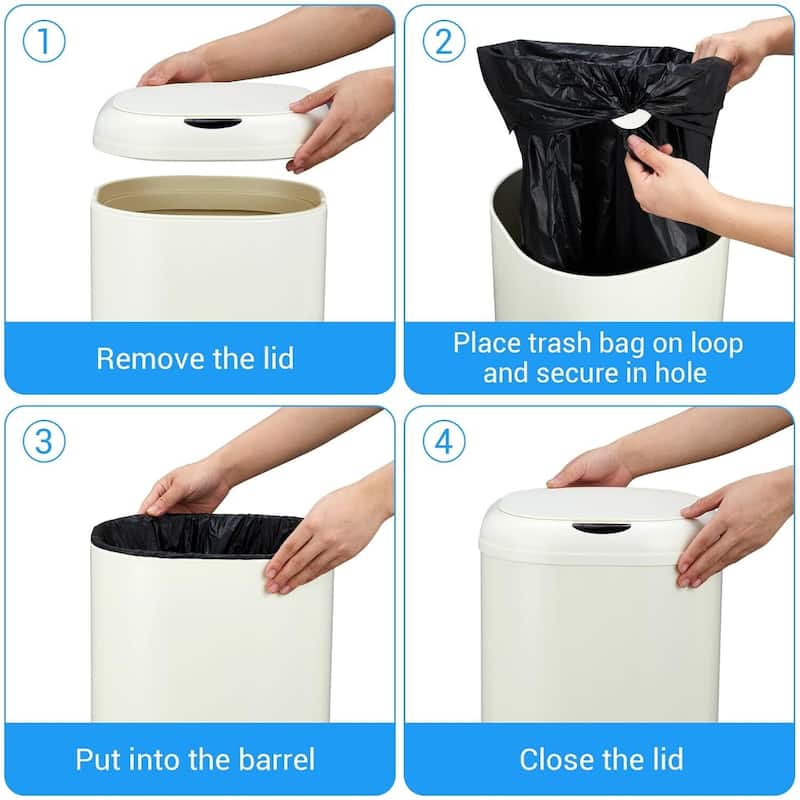 1

Remove the lid

2

Place trash bag on loop and secure in hole

3

Put into the barrel

4

Close the lid