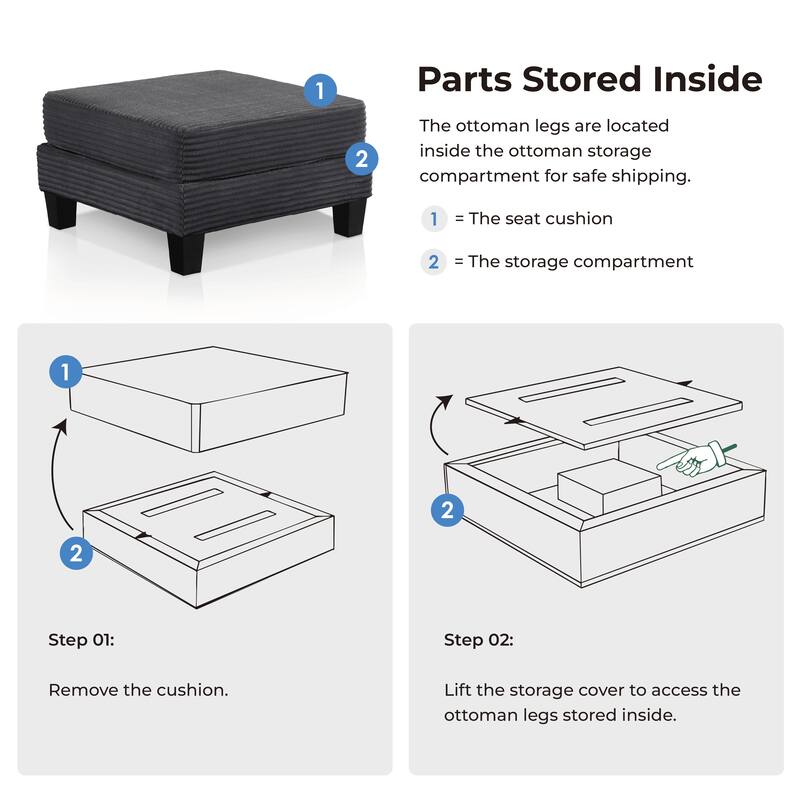 1

2

Parts Stored Inside

The ottoman legs are located inside the ottoman storage compartment for safe shipping.

1 = The seat cushion

2 = The storage compartment

1

2

Step 01:

Remove the cushion.

2

Step 02:

Lift the storage cover to access the ottoman legs stored inside.