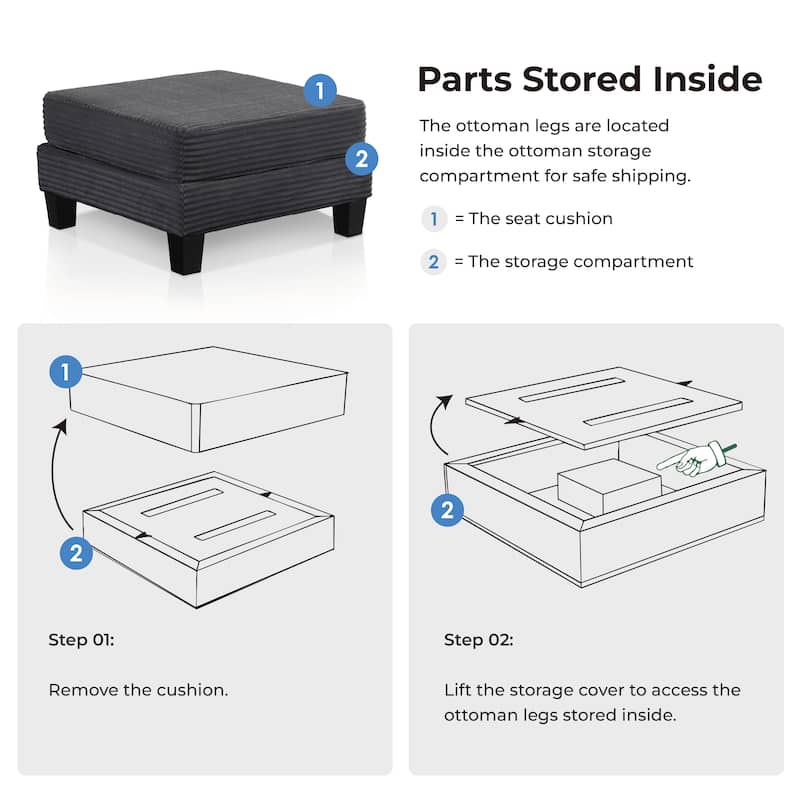 1

2

Parts Stored Inside

The ottoman legs are located inside the ottoman storage compartment for safe shipping.

1 = The seat cushion

2 = The storage compartment

1

2

Step 01:

Remove the cushion.

2

Step 02:

Lift the storage cover to access the ottoman legs stored inside.