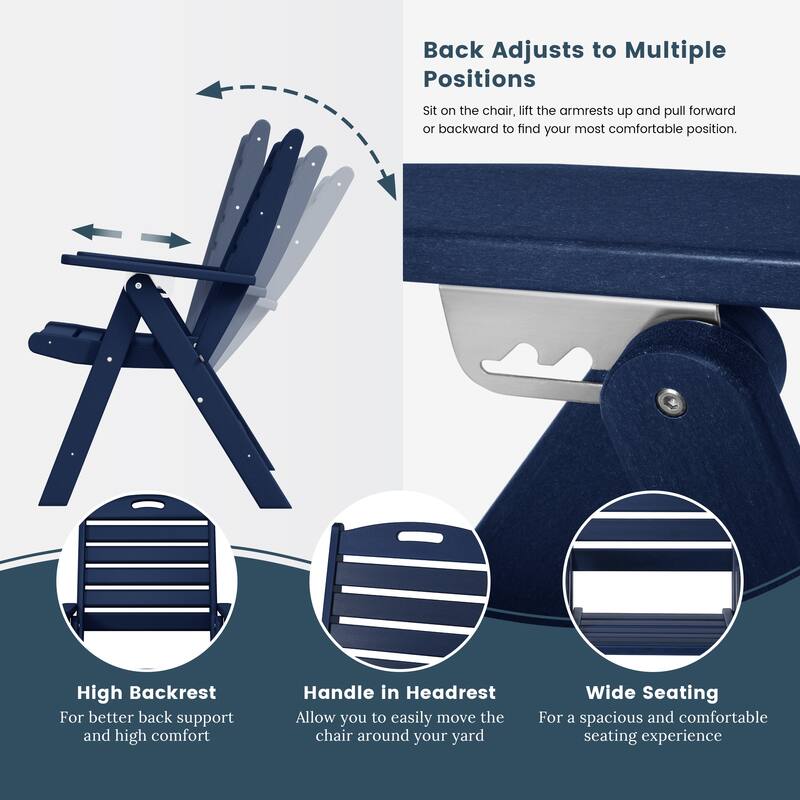 Back Adjusts to Multiple Positions

Sit on the chair, lift the armrests up and pull forward or backward to find your most comfortable position.

High Backrest
For better back support and high comfort

Handle in Headrest
Allow you to easily move the chair around your yard

Wide Seating
For a spacious and comfortable seating experience