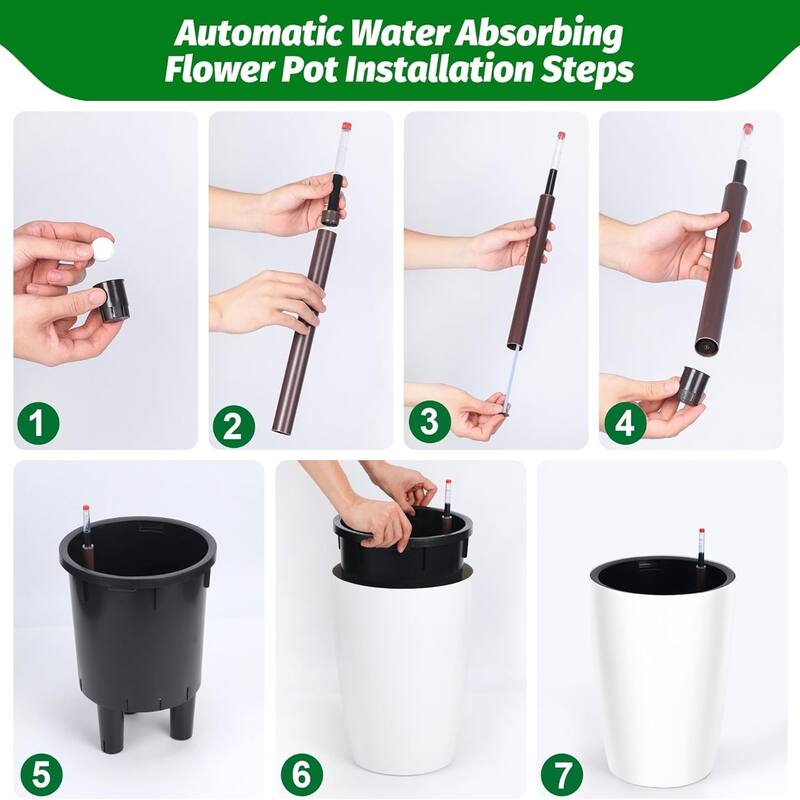 Automatic Water Absorbing Flower Pot Installation Steps

1

2

3

4

5

6

7