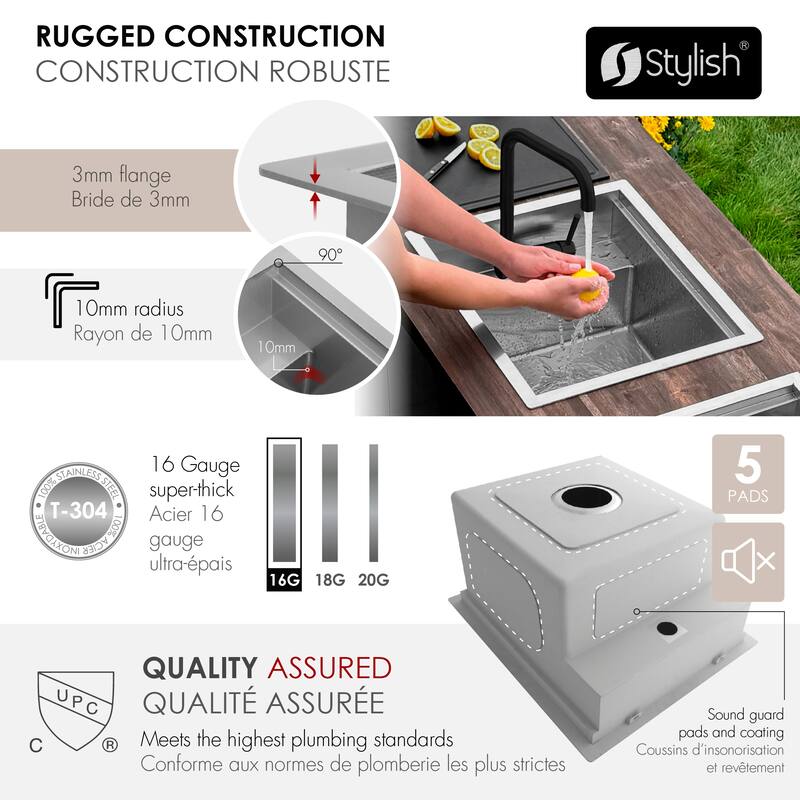 RUGGED CONSTRUCTION
CONSTRUCTION ROBUSTE

Stylish®

3mm flange
Bride de 3mm

90°

10mm radius
Rayon de 10mm

10mm

100% STAINLESS STEEL T-304 100% ACIER INOXYDABLE

16 Gauge super-thick
Acier 16 gauge ultra-épais

16G 18G 20G

5 PADS

QUALITY ASSURED
QUALITÉ ASSURÉE

UPC
C ®

Meets the highest plumbing standards
Conforme aux normes de plomberie les plus strictes

Sound guard pads and coating
Coussins d'insonorisation et revêtement