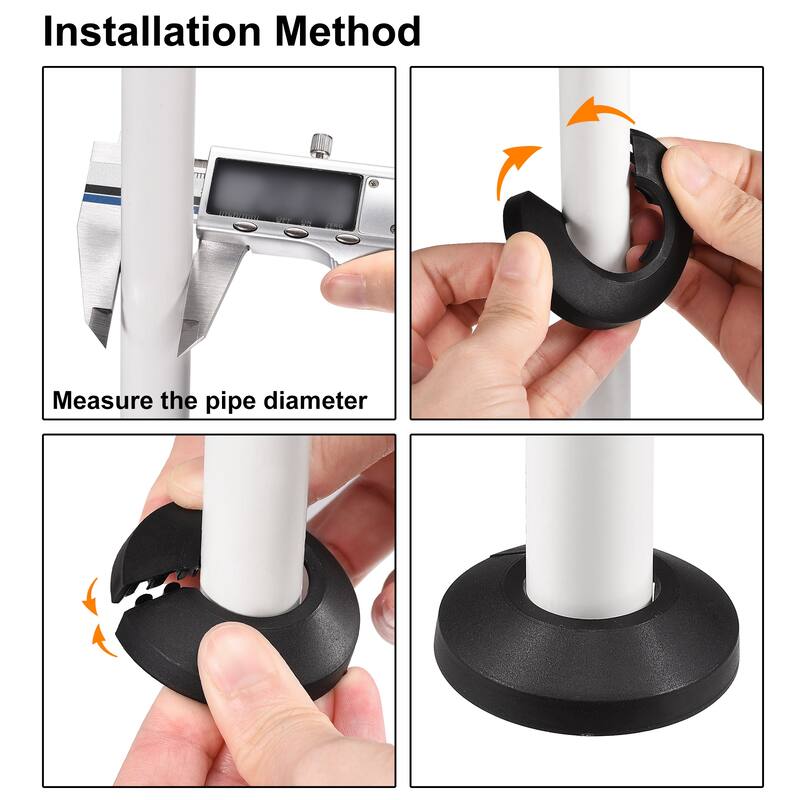 Installation Method

Measure the pipe diameter