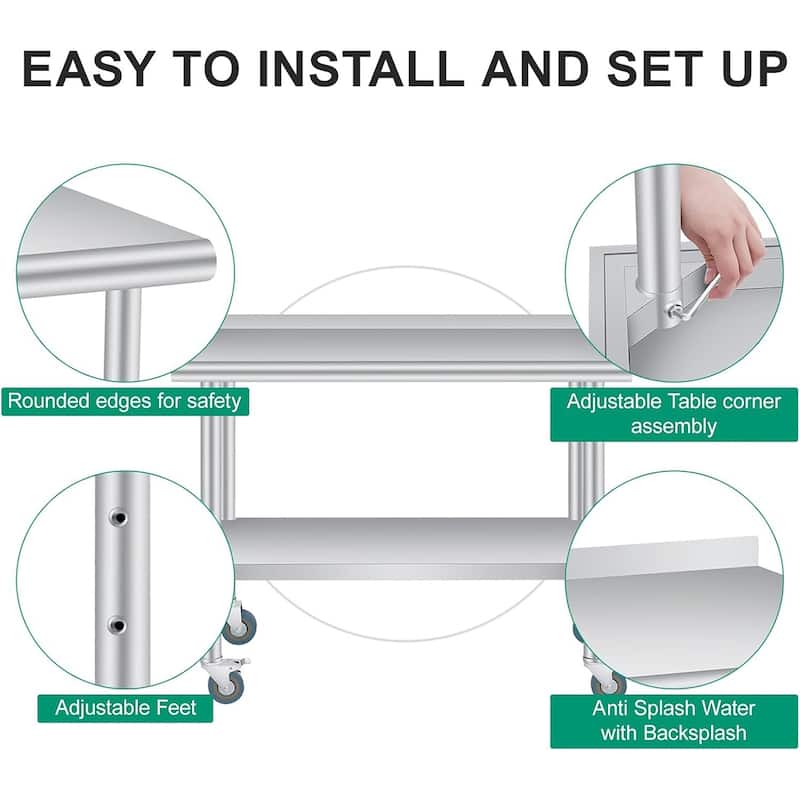 EASY TO INSTALL AND SET UP

Rounded edges for safety

Adjustable Table corner assembly

Adjustable Feet

Anti Splash Water with Backsplash