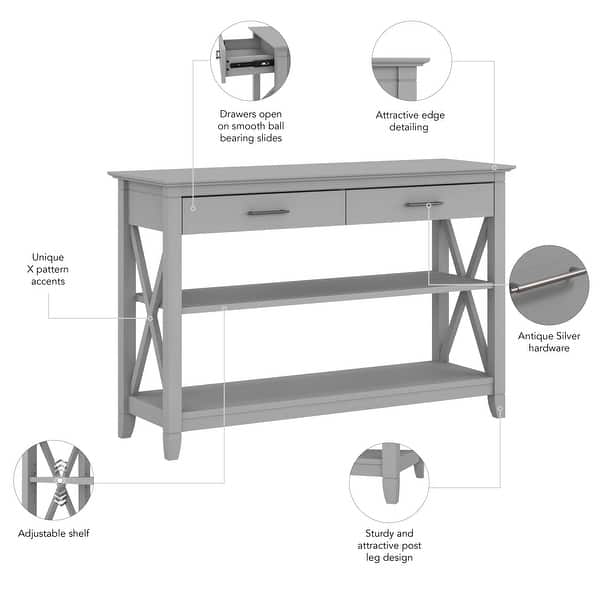 Drawers open on smooth ball bearing slides

Attractive edge detailing

Unique X pattern accents

Antique Silver hardware

Adjustable shelf

Sturdy and attractive post leg design