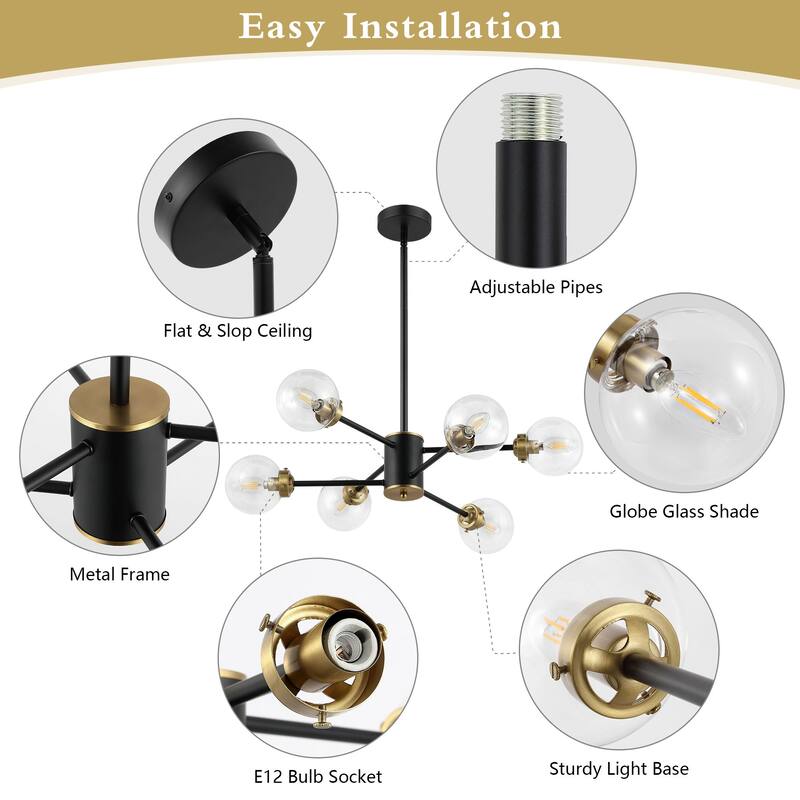 Easy Installation

Flat & Slop Ceiling

Adjustable Pipes

Globe Glass Shade

Metal Frame

E12 Bulb Socket

Sturdy Light Base