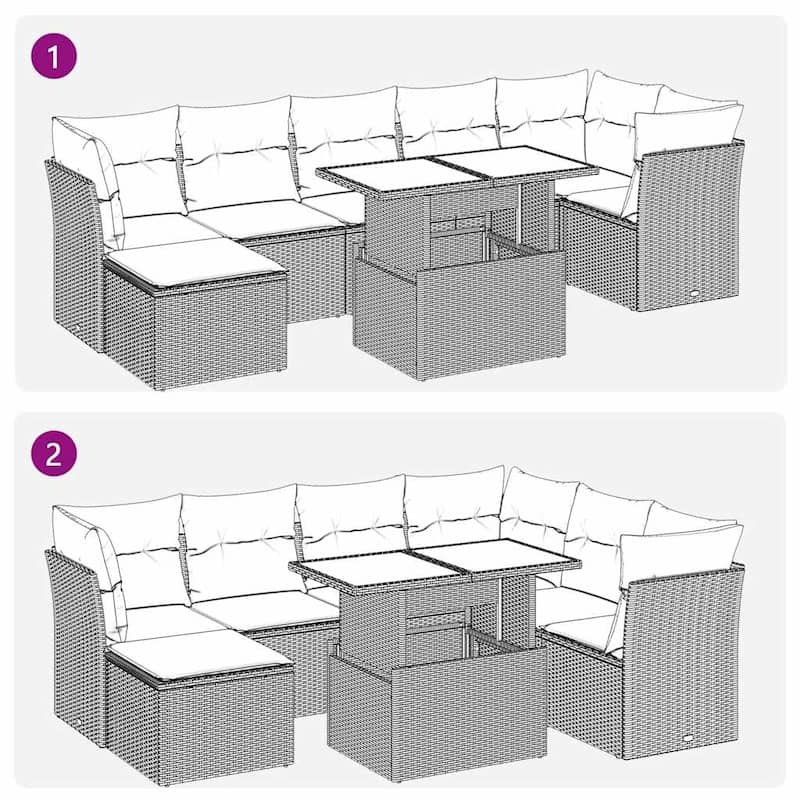 1

2