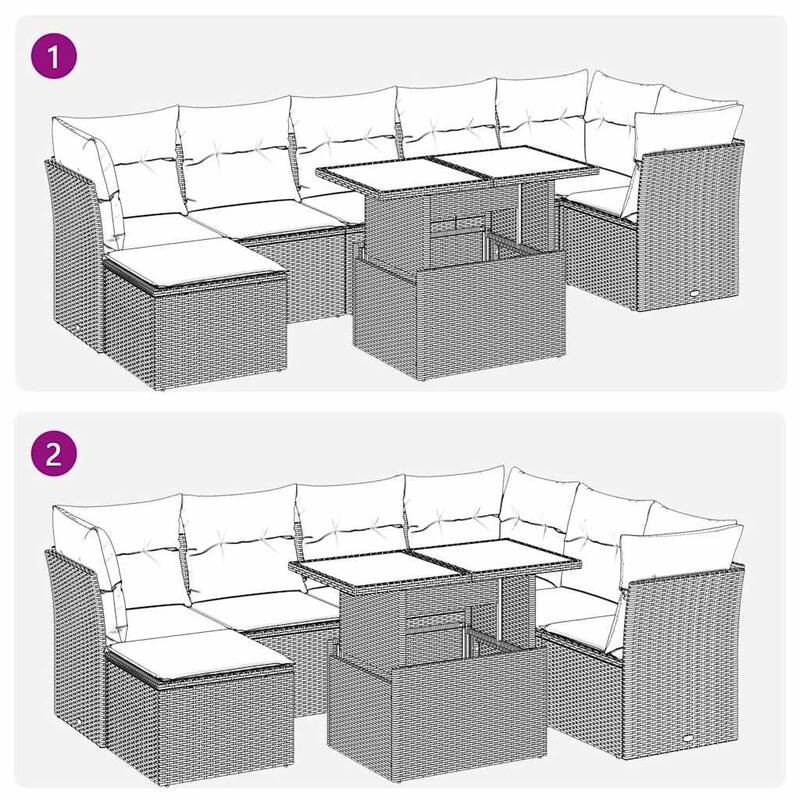 1

2