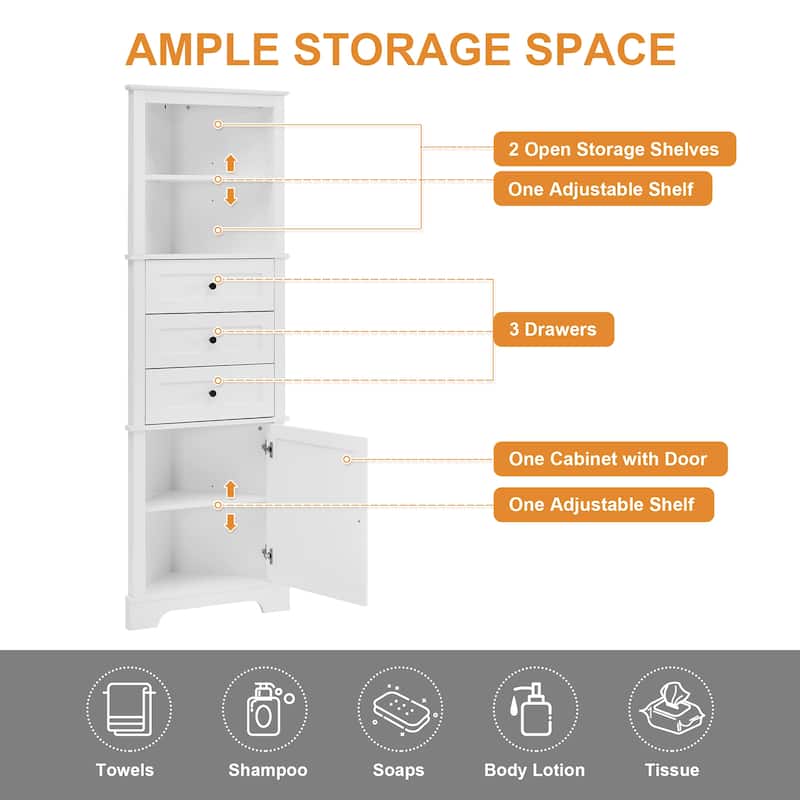 AMPLE STORAGE SPACE

2 Open Storage Shelves

One Adjustable Shelf

3 Drawers

One Cabinet with Door

One Adjustable Shelf

Towels

Shampoo

Soaps

Body Lotion

Tissue