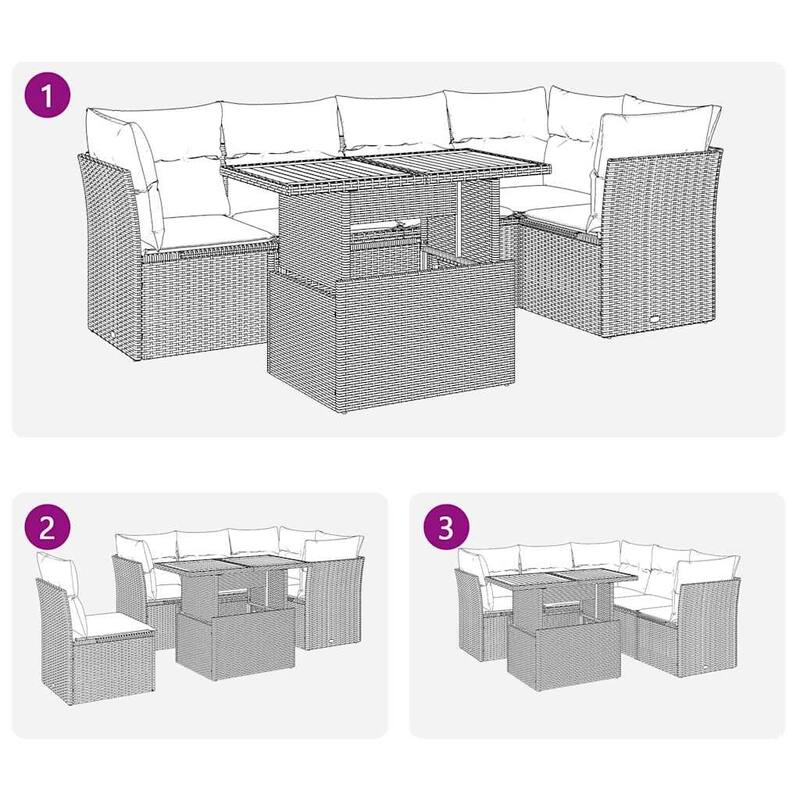 1

2

3