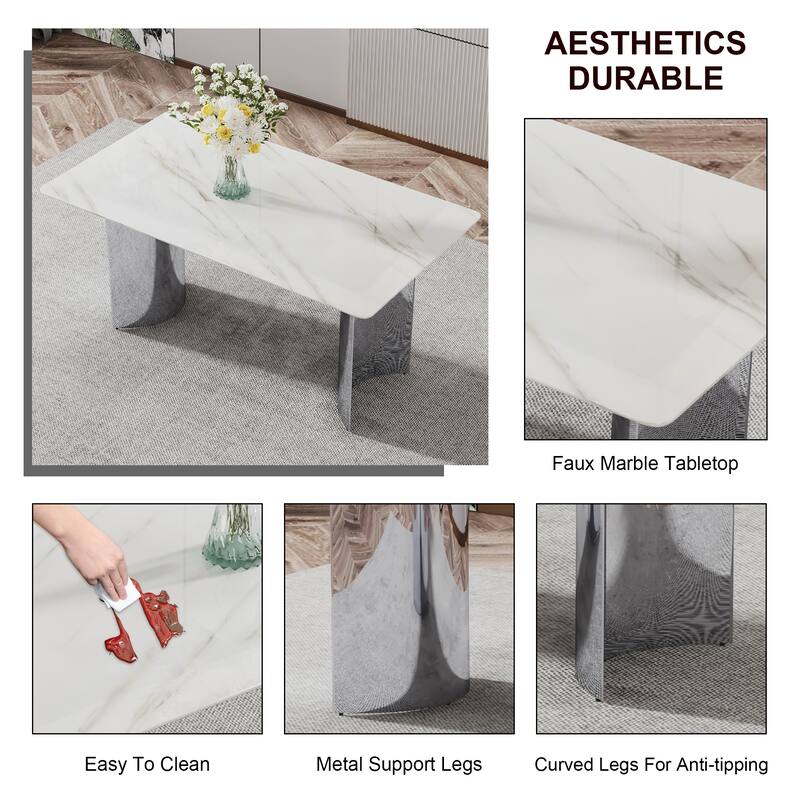 AESTHETICS
DURABLE

Faux Marble Tabletop

Easy To Clean

Metal Support Legs

Curved Legs For Anti-tipping