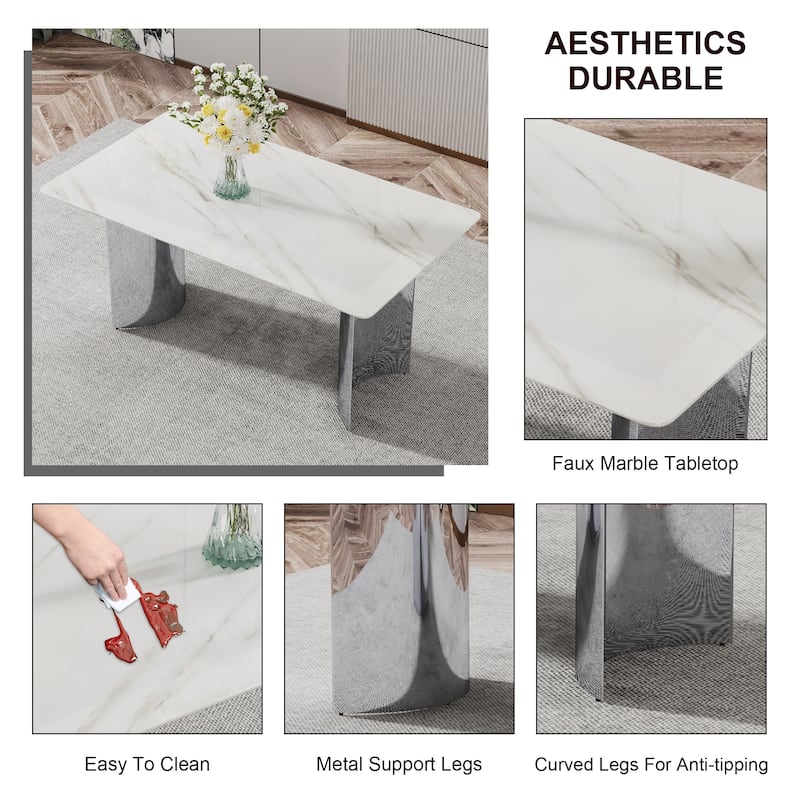 AESTHETICS DURABLE

Faux Marble Tabletop

Easy To Clean

Metal Support Legs

Curved Legs For Anti-tipping