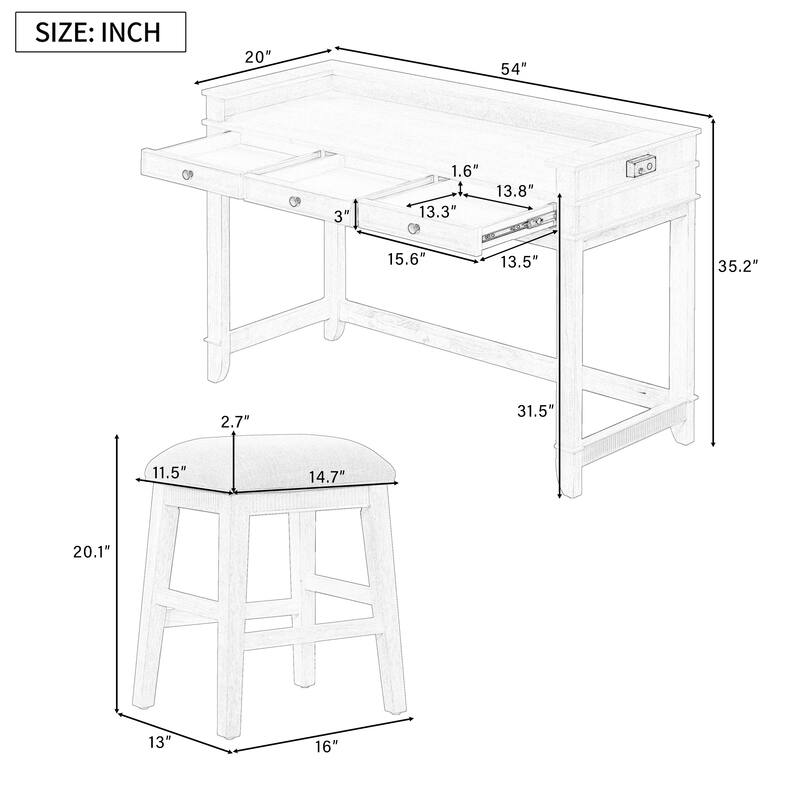 SIZE: INCH

20″

54″

1.6″

13.8″

13.3″

3″

15.6″

13.5″

35.2″

31.5″

2.7″

11.5″

14.7″

20.1″

13″

16″