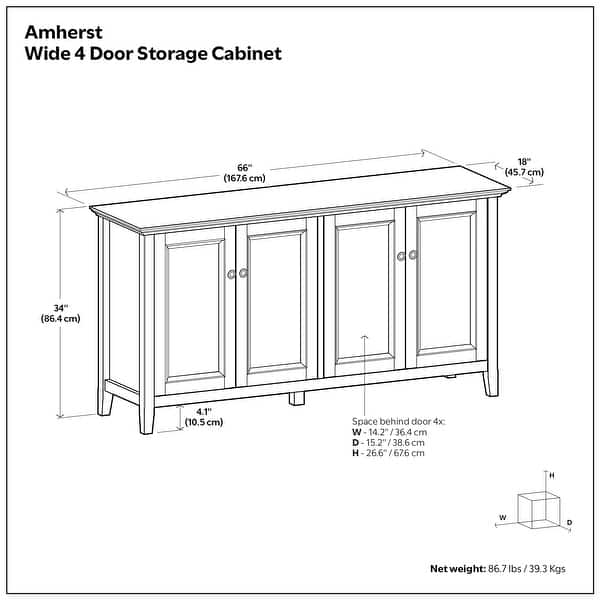 Amherst
Wide 4 Door Storage Cabinet

66"
(167.6 cm)

18"
(45.7 cm)

34"
(86.4 cm)

4.1"
(10.5 cm)

Space behind door 4x:
W - 14.2" / 36.4 cm
D - 15.2" / 38.6 cm
H - 26.6" / 67.6 cm

H
W
D

Net weight: 86.7 lbs / 39.3 Kgs