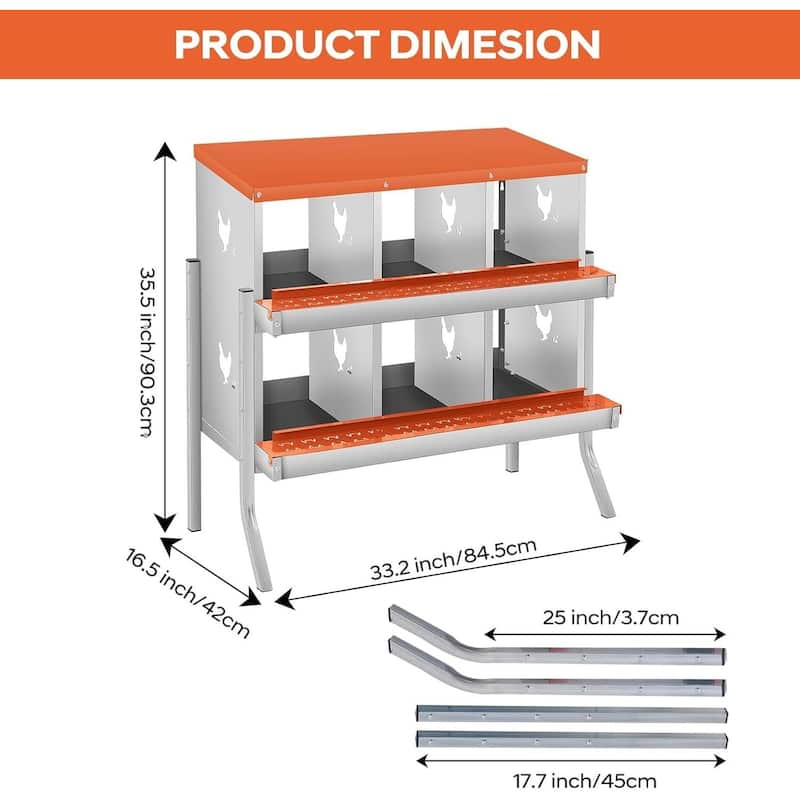 PRODUCT DIMESION

35.5 inch/90.3cm

16.5 inch/42cm

33.2 inch/84.5cm

25 inch/3.7cm

17.7 inch/45cm