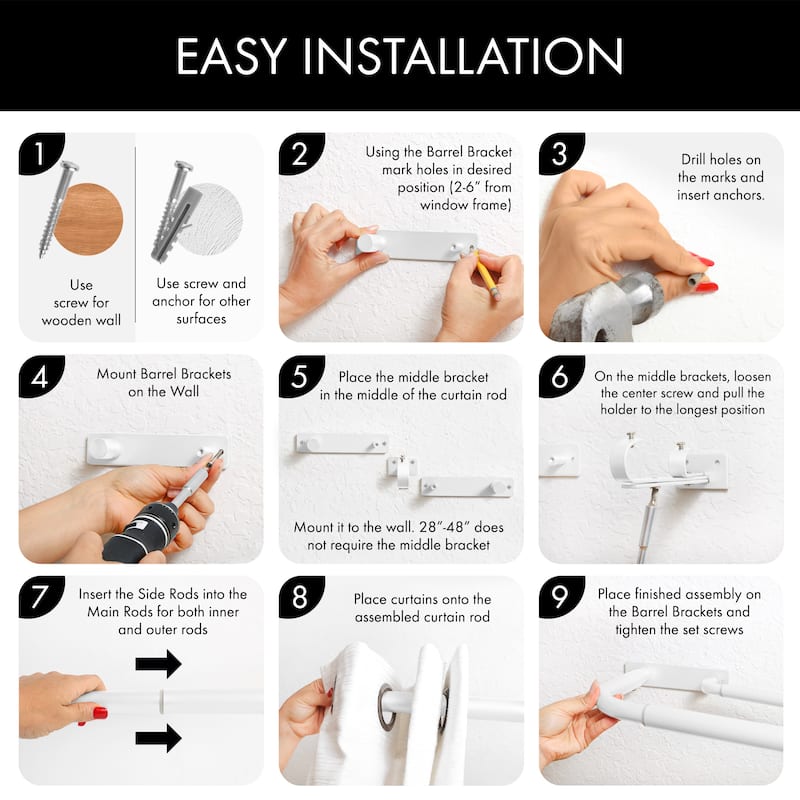 EASY INSTALLATION

1

Use screw for wooden wall

Use screw and anchor for other surfaces

2

Using the Barrel Bracket mark holes in desired position (2-6" from window frame)

3

Drill holes on the marks and insert anchors.

4

Mount Barrel Brackets on the Wall

5

Place the middle bracket in the middle of the curtain rod

Mount it to the wall. 28"-48" does not require the middle bracket

6

On the middle brackets, loosen the center screw and pull the holder to the longest position

7

Insert the Side Rods into the Main Rods for both inner and outer rods

8

Place curtains onto the assembled curtain rod

9

Place finished assembly on the Barrel Brackets and tighten the set screws