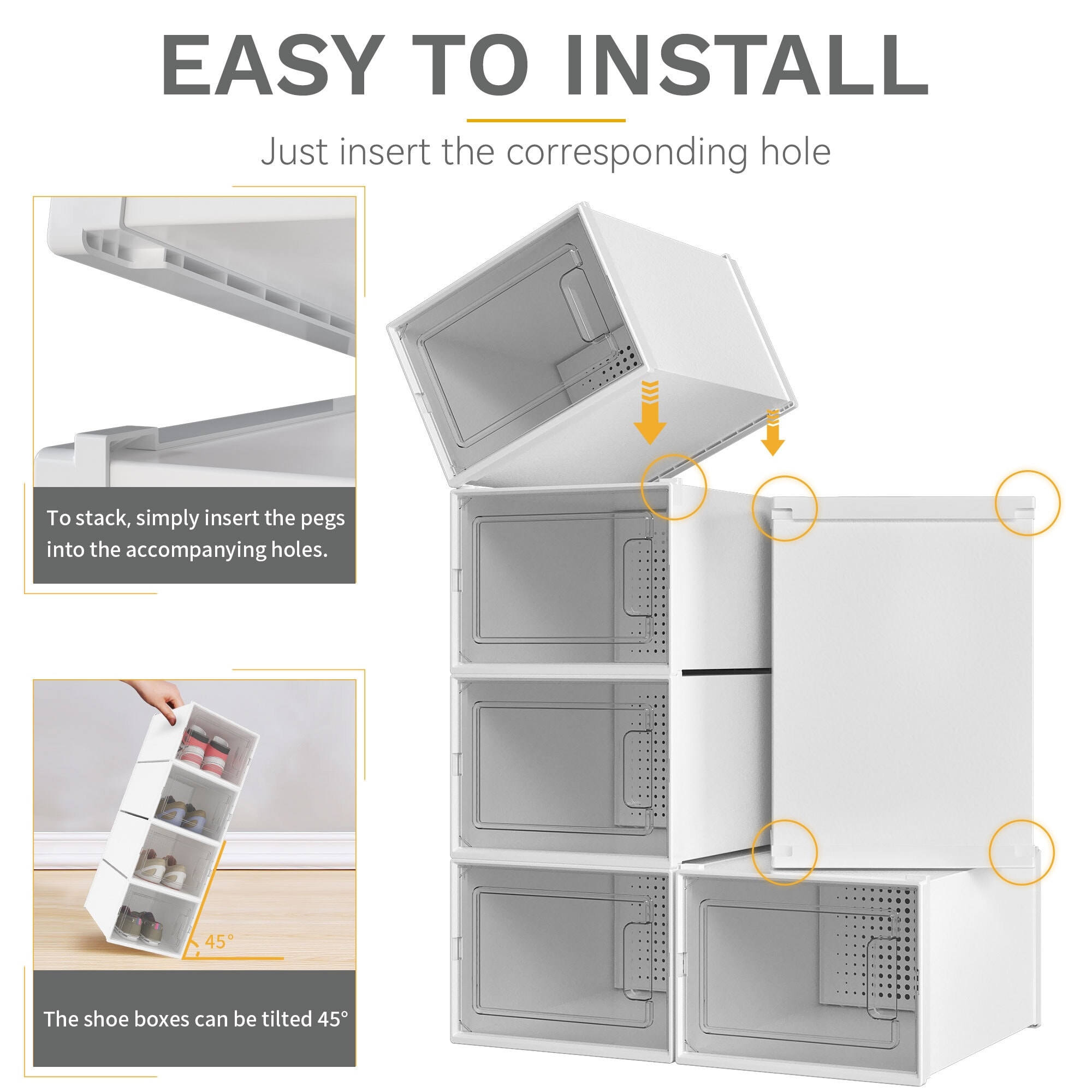 EASY TO INSTALL

Just insert the corresponding hole

To stack, simply insert the pegs into the accompanying holes.

45°

The shoe boxes can be tilted 45°