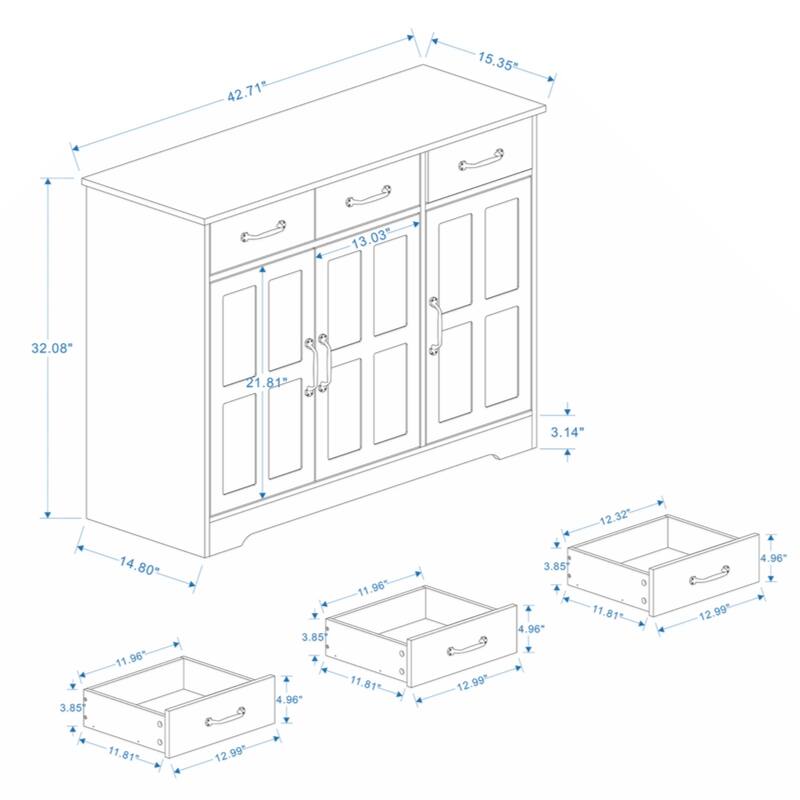 42.71"

15.35"

32.08"

13.03"

21.81"

3.14"

14.80"

12.32"

3.85"

4.96"

11.81"

12.99"

11.96"

3.85"

4.96"

11.81"

12.99"

11.96"

3.85"

4.96"

11.81"

12.99"