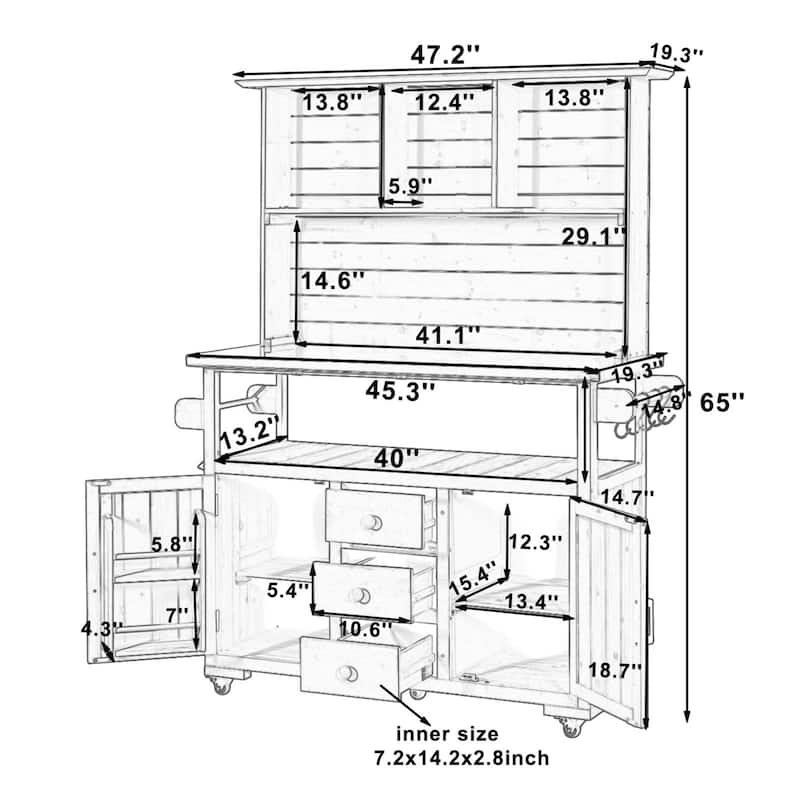 47.2''
19.3''
13.8''
12.4''
13.8''
5.9''
29.1''
14.6''
41.1''
19.3''
45.3''
14.8''
65''
13.2''
40''
14.7''
5.8''
12.3''
5.4''
15.4''
13.4''
7''
4.3''
10.6''
18.7''
inner size
7.2x14.2x2.8inch