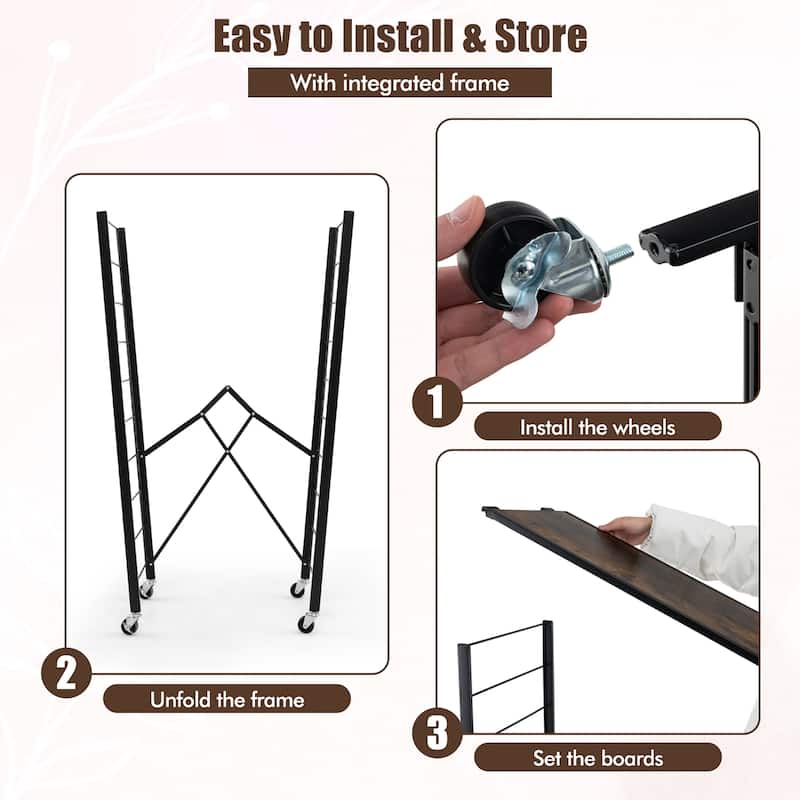 Easy to Install & Store

With integrated frame

1

Install the wheels

2

Unfold the frame

3

Set the boards