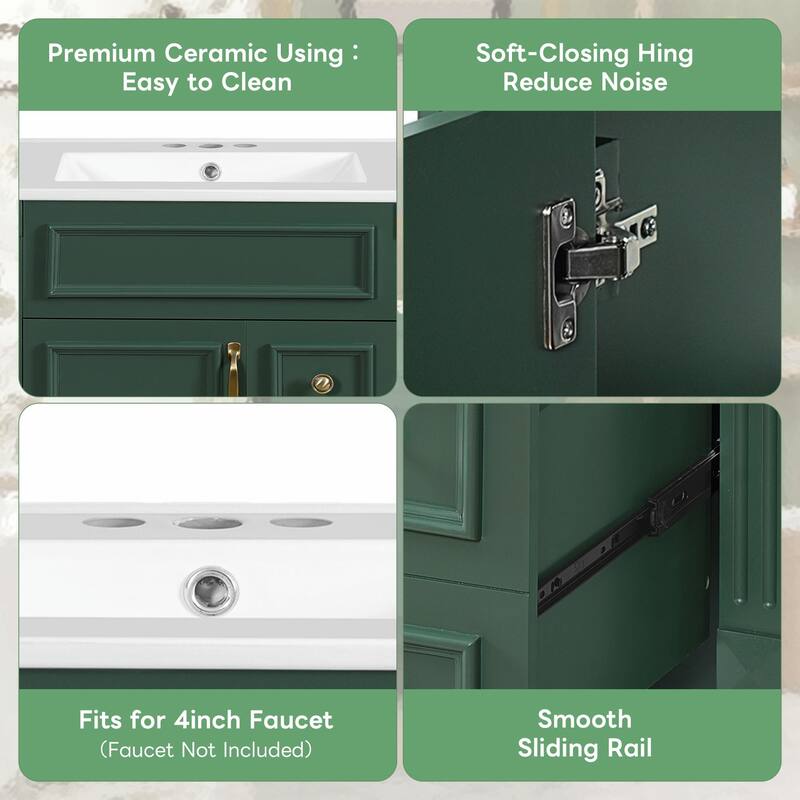 Premium Ceramic Using : Easy to Clean

Soft-Closing Hing Reduce Noise

Fits for 4inch Faucet
(Faucet Not Included)

Smooth Sliding Rail