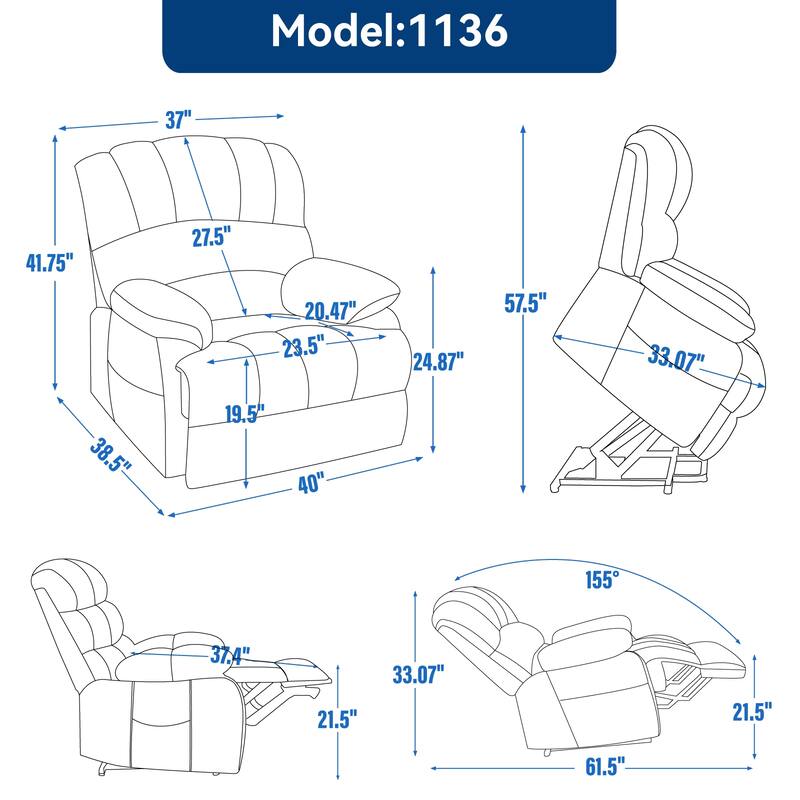 Model:1136

37"

41.75"

27.5"

20.47"

23.5"

24.87"

19.5"

38.5"

40"

57.5"

33.07"

37.4"

21.5"

155°

33.07"

21.5"

61.5"