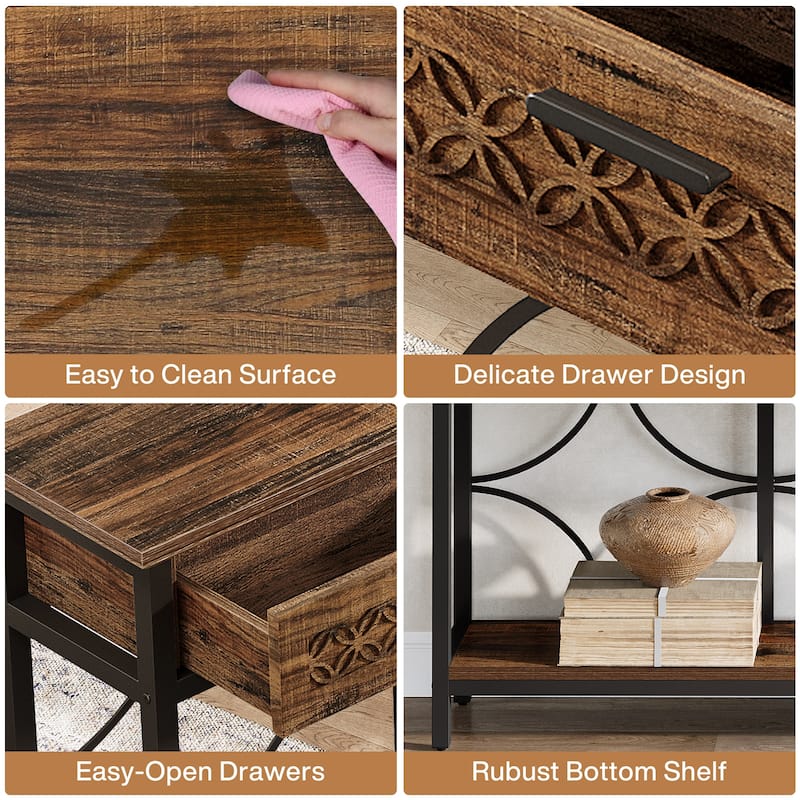 Easy to Clean Surface

Delicate Drawer Design

Easy-Open Drawers

Rubust Bottom Shelf