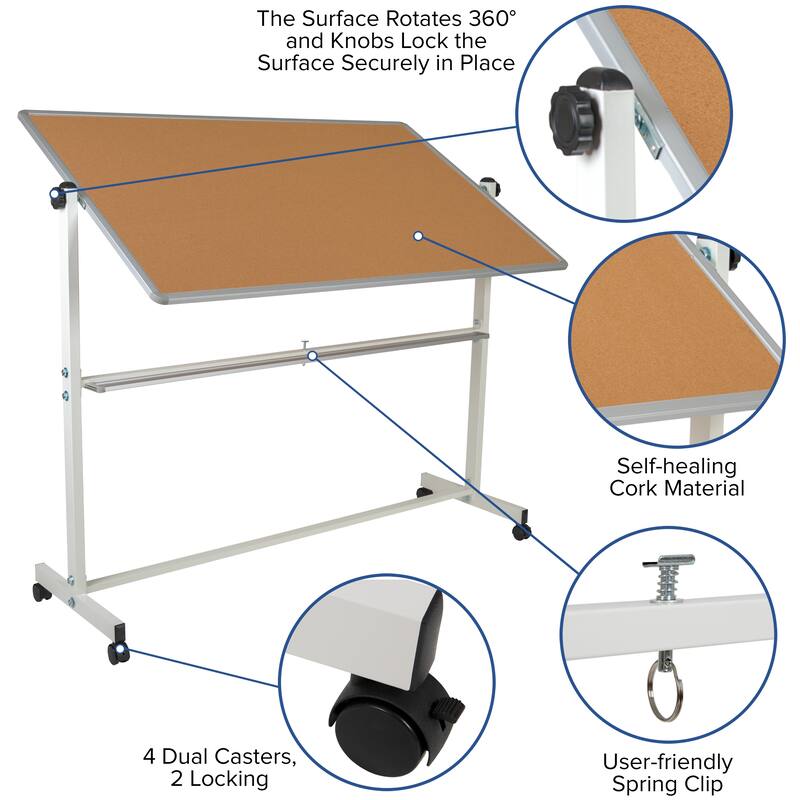 The Surface Rotates 360° and Knobs Lock the Surface Securely in Place

Self-healing Cork Material

4 Dual Casters, 2 Locking

User-friendly Spring Clip