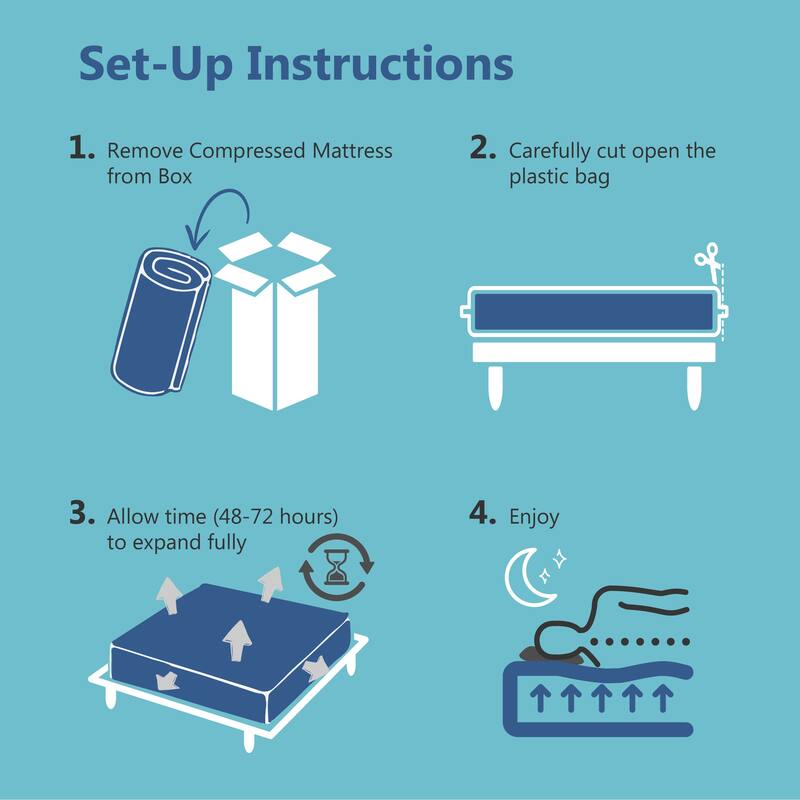 Set-Up Instructions

1. Remove Compressed Mattress from Box

2. Carefully cut open the plastic bag

3. Allow time (48-72 hours) to expand fully

4. Enjoy