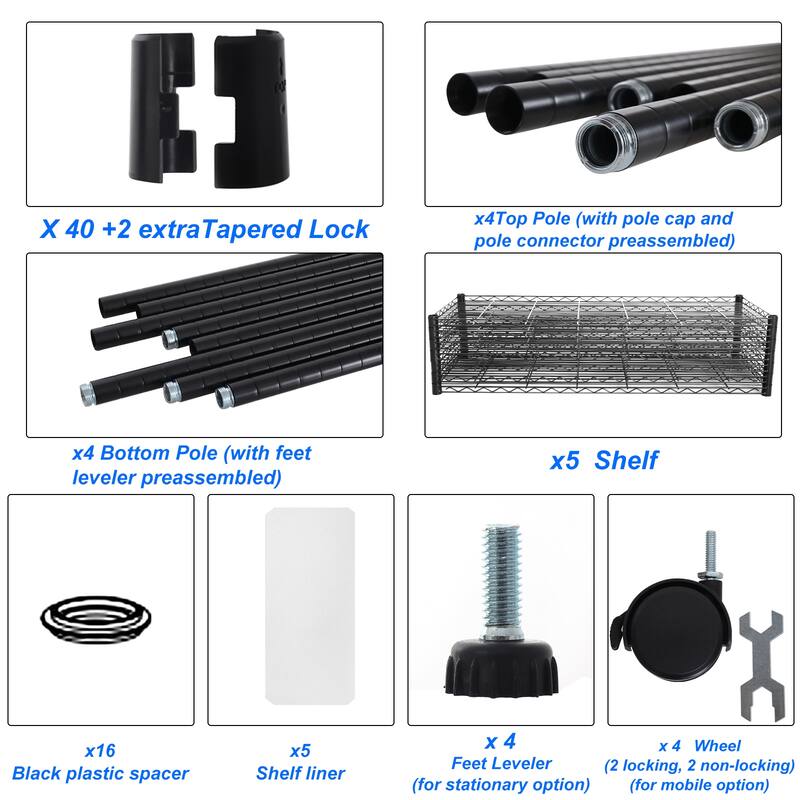 X 40 +2 extraTapered Lock

x4Top Pole (with pole cap and pole connector preassembled)

x4 Bottom Pole (with feet leveler preassembled)

x5 Shelf

x16
Black plastic spacer

x5
Shelf liner

x 4
Feet Leveler
(for stationary option)

x 4 Wheel
(2 locking, 2 non-locking)
(for mobile option)