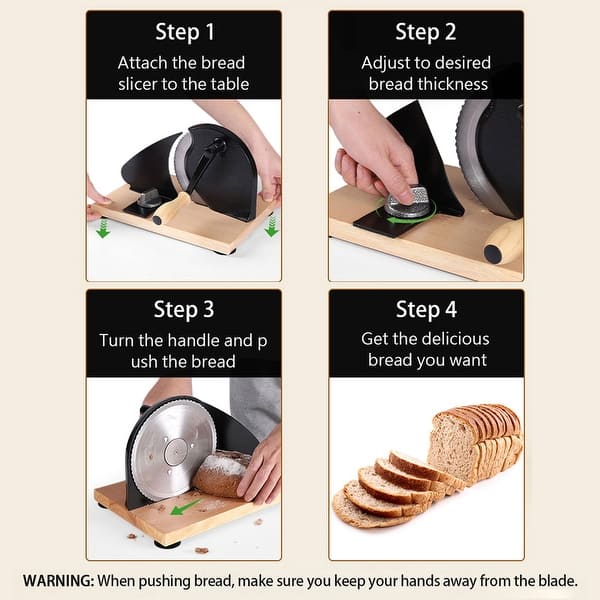 Step 1
Attach the bread slicer to the table

Step 2
Adjust to desired bread thickness

Step 3
Turn the handle and p ush the bread

Step 4
Get the delicious bread you want

WARNING: When pushing bread, make sure you keep your hands away from the blade.