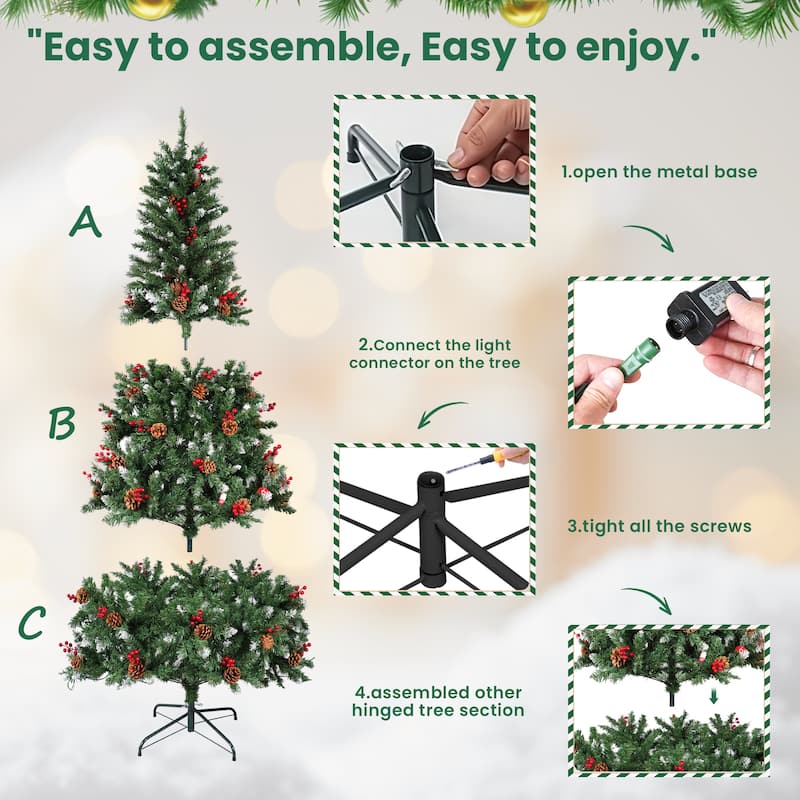 "Easy to assemble, Easy to enjoy."

A

B

C

1.open the metal base

2.Connect the light connector on the tree

3.tight all the screws

4.assembled other hinged tree section