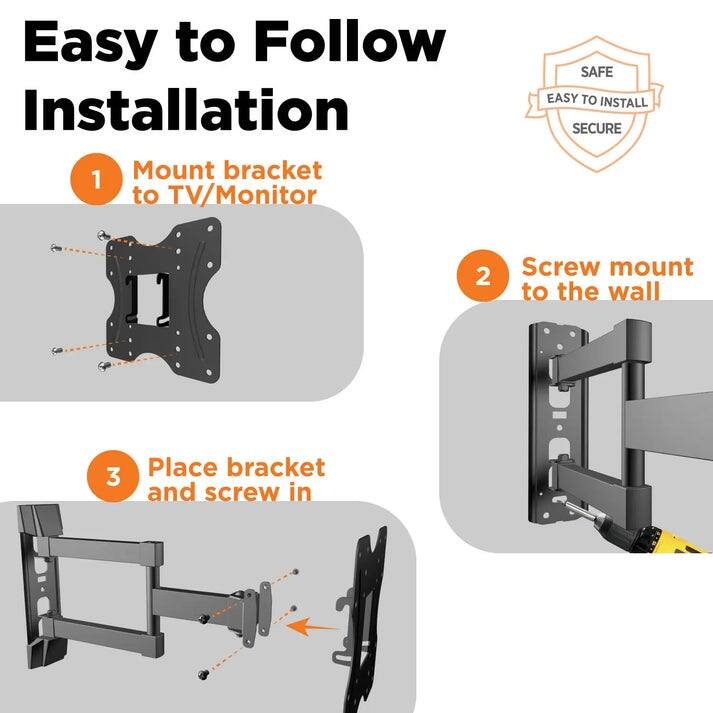 Easy to Follow Installation

SAFE
EASY TO INSTALL
SECURE

1 Mount bracket to TV/Monitor

2 Screw mount to the wall

3 Place bracket and screw in