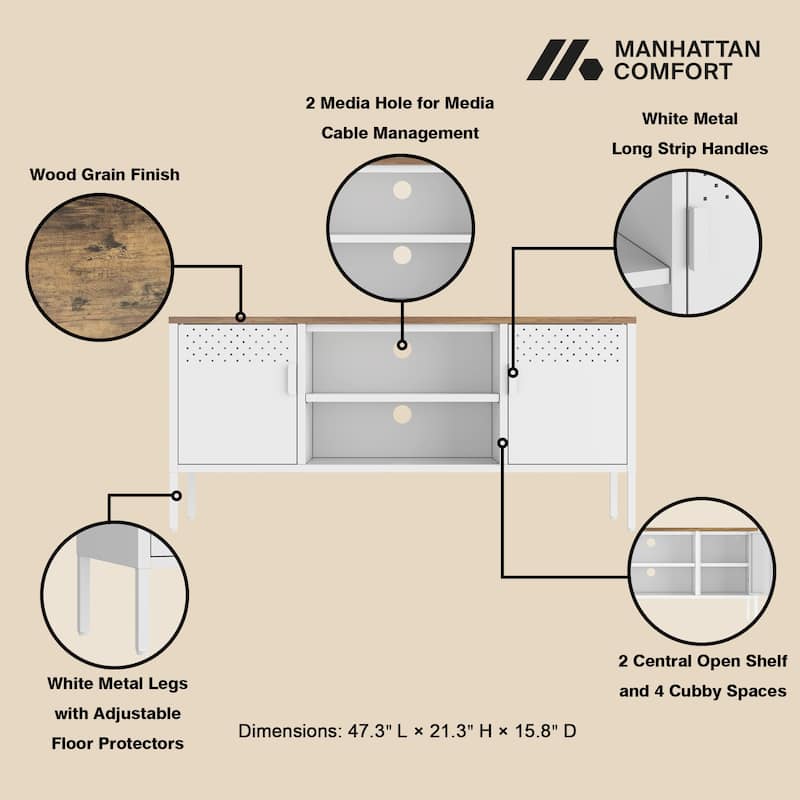 MANHATTAN COMFORT

2 Media Hole for Media Cable Management

White Metal Long Strip Handles

Wood Grain Finish

White Metal Legs with Adjustable Floor Protectors

2 Central Open Shelf and 4 Cubby Spaces

Dimensions: 47.3" L × 21.3" H × 15.8" D