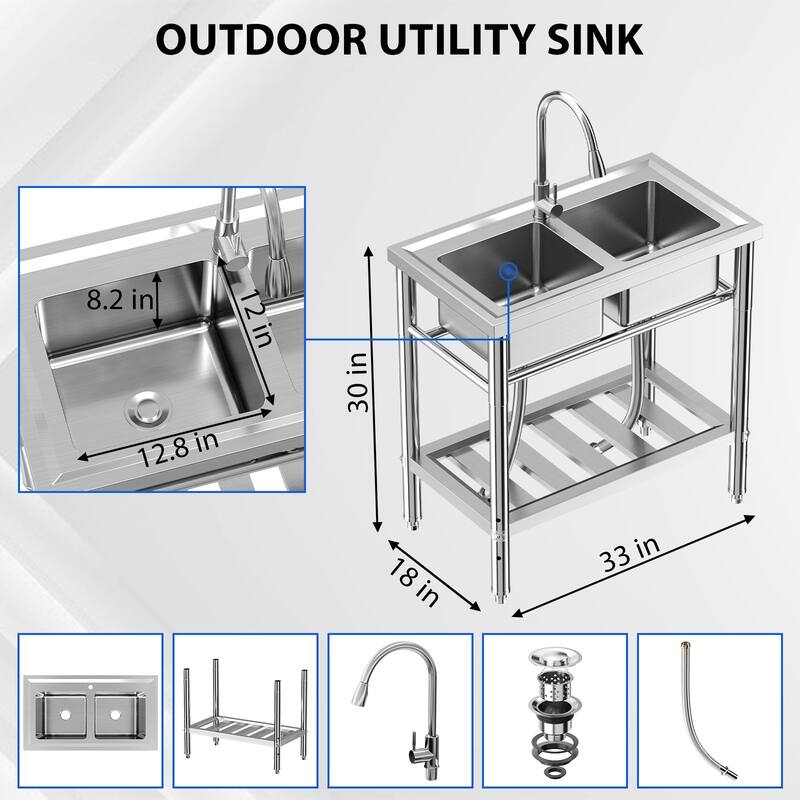 OUTDOOR UTILITY SINK

8.2 in

12 in

12.8 in

30 in

18 in

33 in