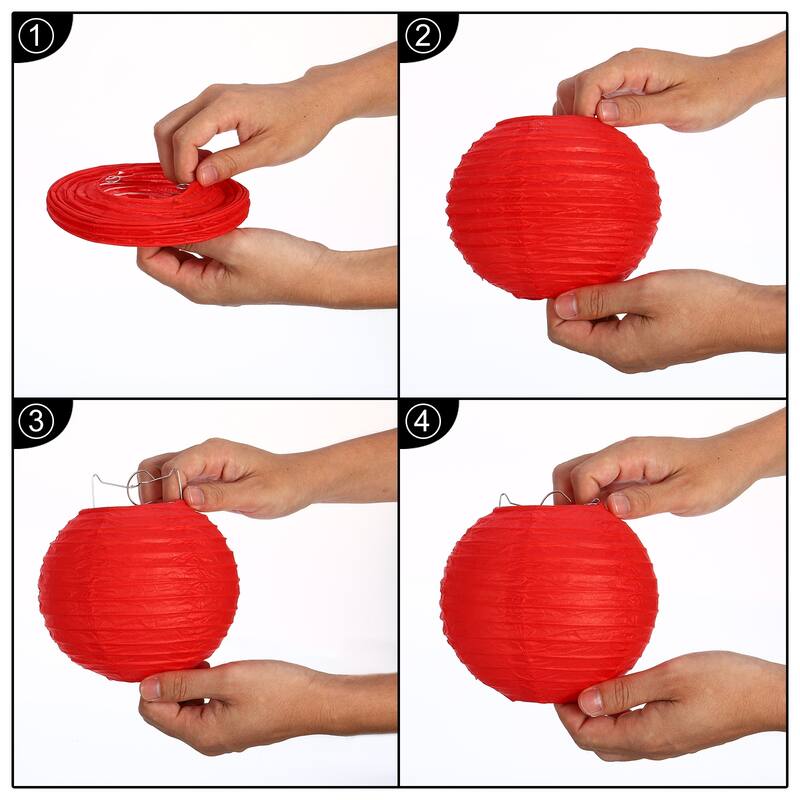 ①
②
③
④