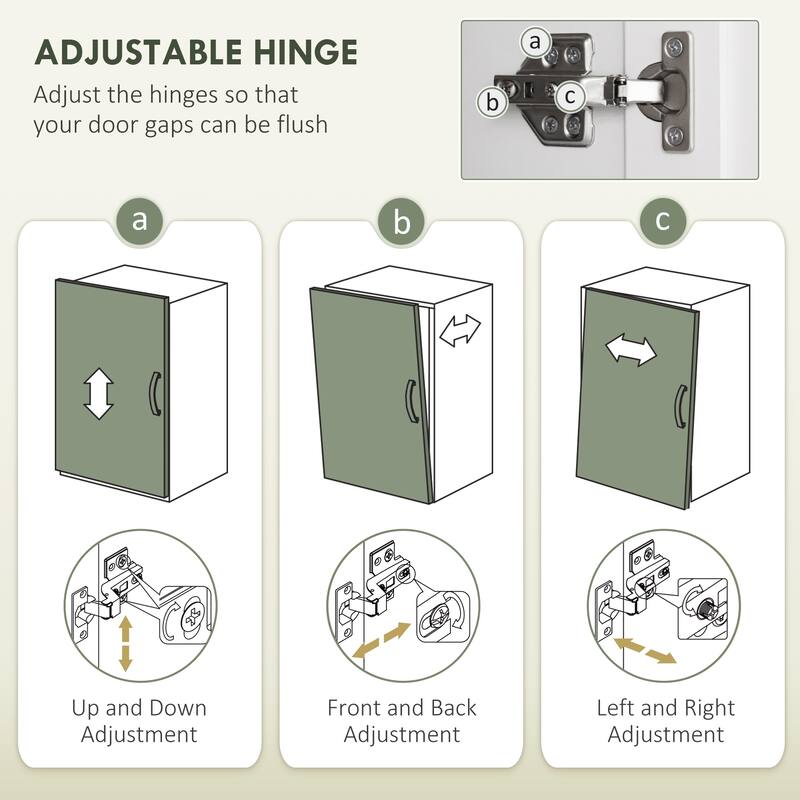 ADJUSTABLE HINGE

Adjust the hinges so that your door gaps can be flush

a

b

c

a

b

c

Up and Down Adjustment

Front and Back Adjustment

Left and Right Adjustment