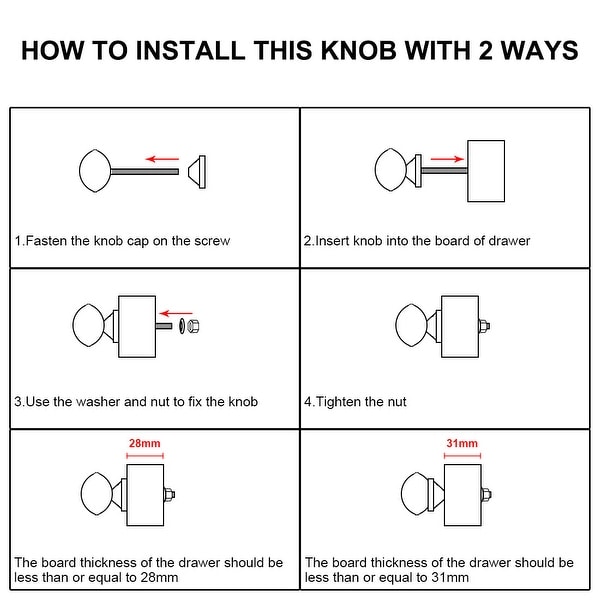 HOW TO INSTALL THIS KNOB WITH 2 WAYS

1.Fasten the knob cap on the screw

2.Insert knob into the board of drawer

3.Use the washer and nut to fix the knob

4.Tighten the nut

28mm

The board thickness of the drawer should be less than or equal to 28mm

31mm

The board thickness of the drawer should be less than or equal to 31mm