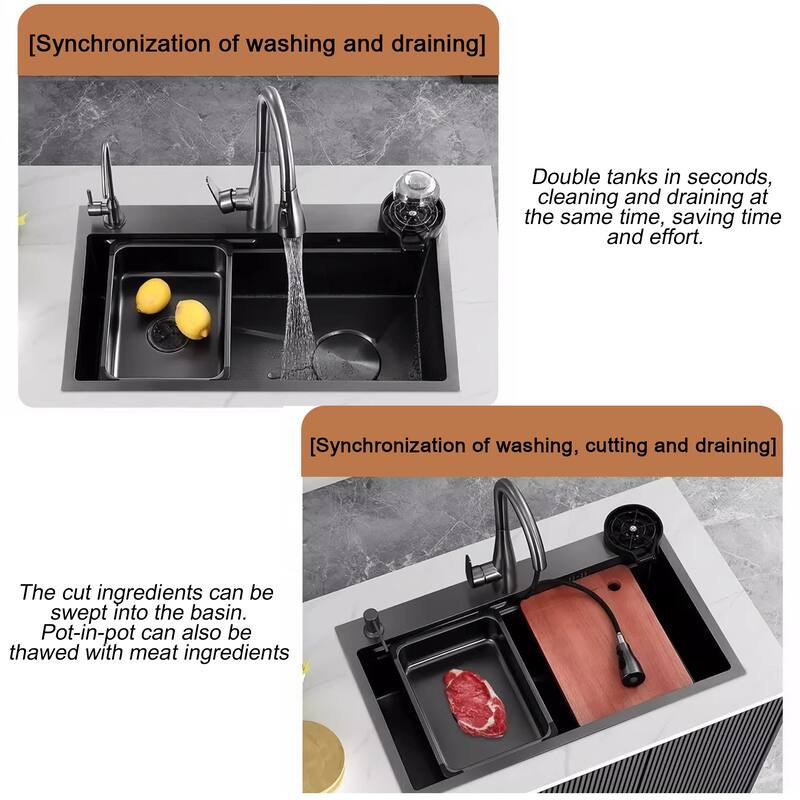 [Synchronization of washing and draining]

Double tanks in seconds, cleaning and draining at the same time, saving time and effort.

[Synchronization of washing, cutting and draining]

The cut ingredients can be swept into the basin. Pot-in-pot can also be thawed with meat ingredients