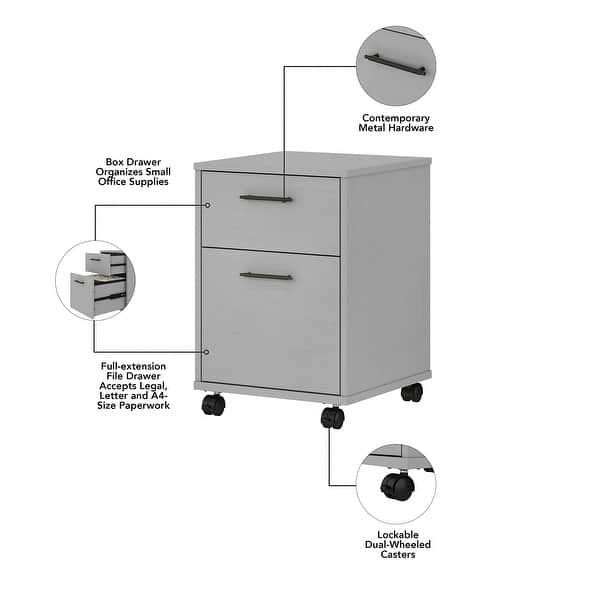 Contemporary Metal Hardware

Box Drawer Organizes Small Office Supplies

Full-extension File Drawer Accepts Legal, Letter and A4-Size Paperwork

Lockable Dual-Wheeled Casters