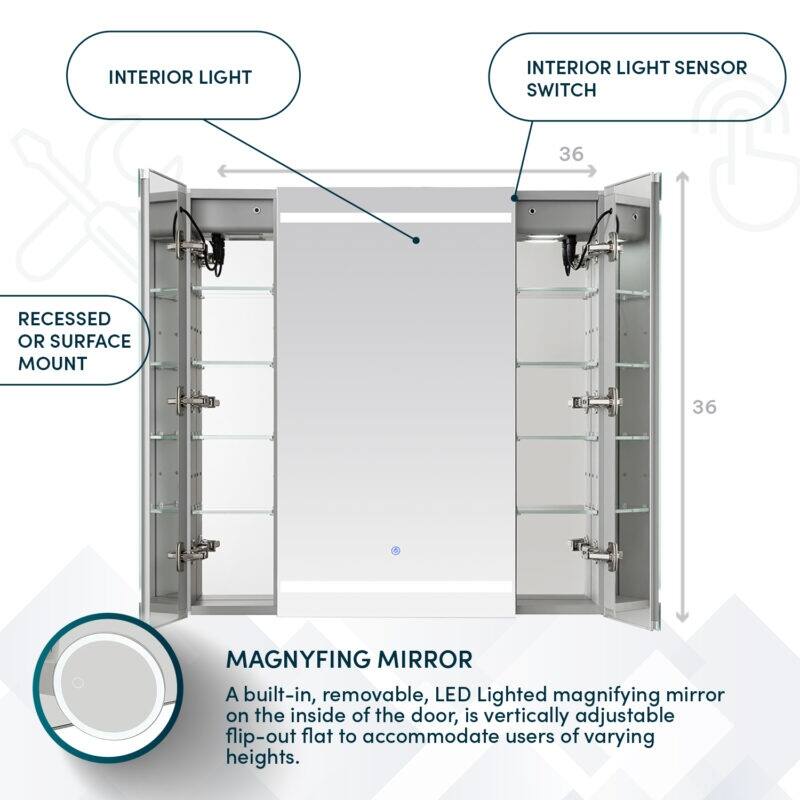 INTERIOR LIGHT

INTERIOR LIGHT SENSOR SWITCH

36

RECESSED OR SURFACE MOUNT

36

MAGNYFING MIRROR

A built-in, removable, LED Lighted magnifying mirror on the inside of the door, is vertically adjustable flip-out flat to accommodate users of varying heights.