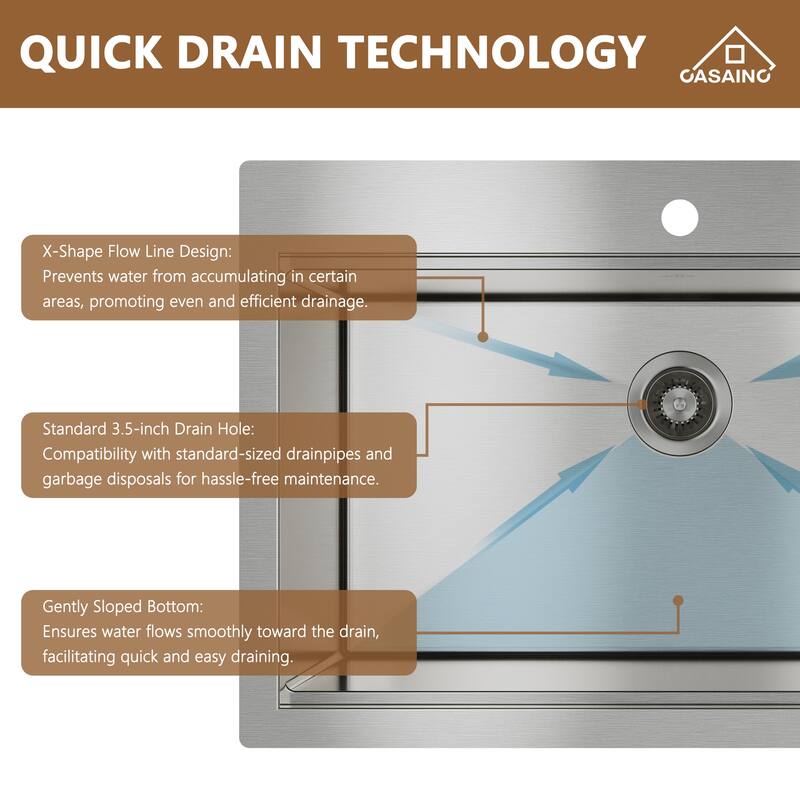 QUICK DRAIN TECHNOLOGY

CASAINC

X-Shape Flow Line Design:
Prevents water from accumulating in certain areas, promoting even and efficient drainage.

Standard 3.5-inch Drain Hole:
Compatibility with standard-sized drainpipes and garbage disposals for hassle-free maintenance.

Gently Sloped Bottom:
Ensures water flows smoothly toward the drain, facilitating quick and easy draining.