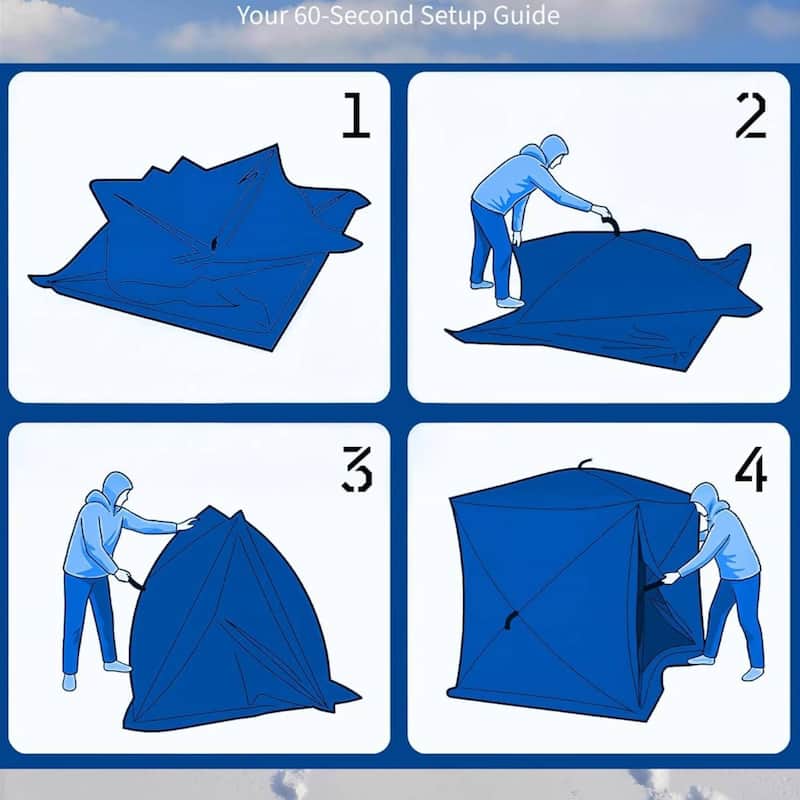 Your 60-Second Setup Guide

1

2

3

4