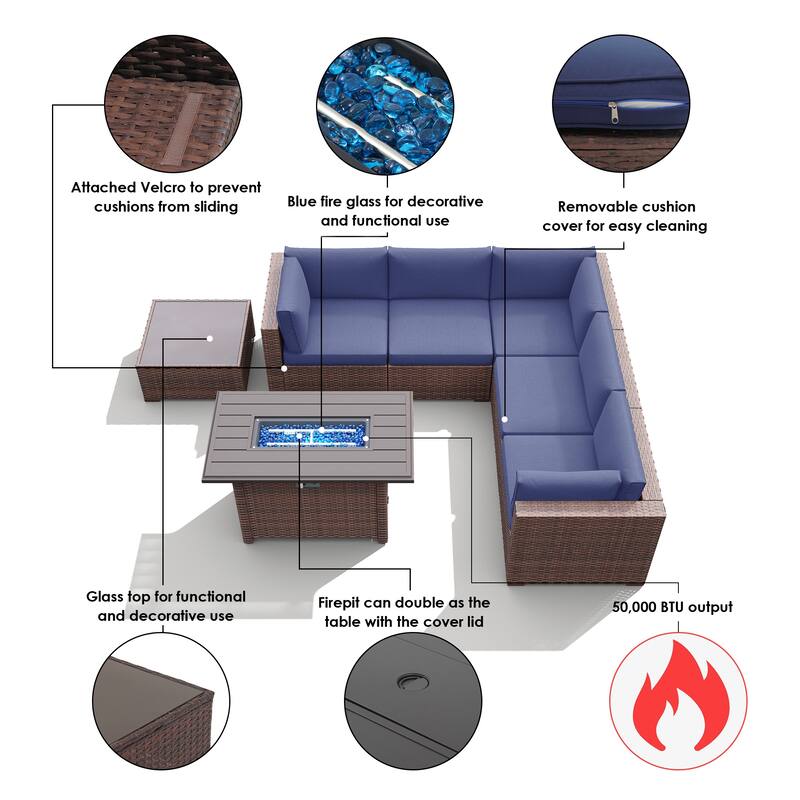 Attached Velcro to prevent cushions from sliding

Blue fire glass for decorative and functional use

Removable cushion cover for easy cleaning

Glass top for functional and decorative use

Firepit can double as the table with the cover lid

50,000 BTU output