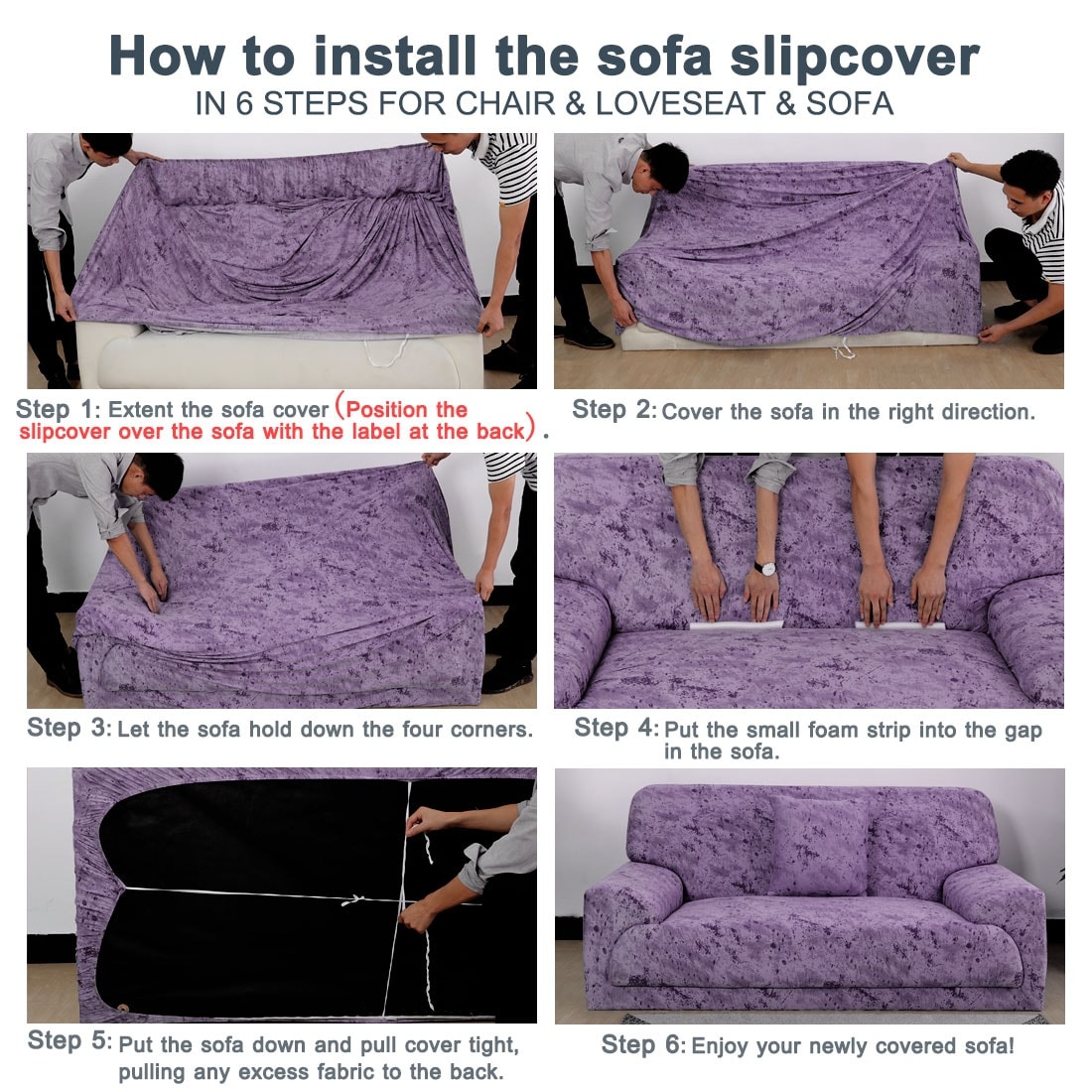 How to install the sofa slipcover
IN 6 STEPS FOR CHAIR & LOVESEAT & SOFA

Step 1: Extent the sofa cover (Position the slipcover over the sofa with the label at the back).

Step 2: Cover the sofa in the right direction.

Step 3: Let the sofa hold down the four corners.

Step 4: Put the small foam strip into the gap in the sofa.

Step 5: Put the sofa down and pull cover tight, pulling any excess fabric to the back.

Step 6: Enjoy your newly covered sofa!