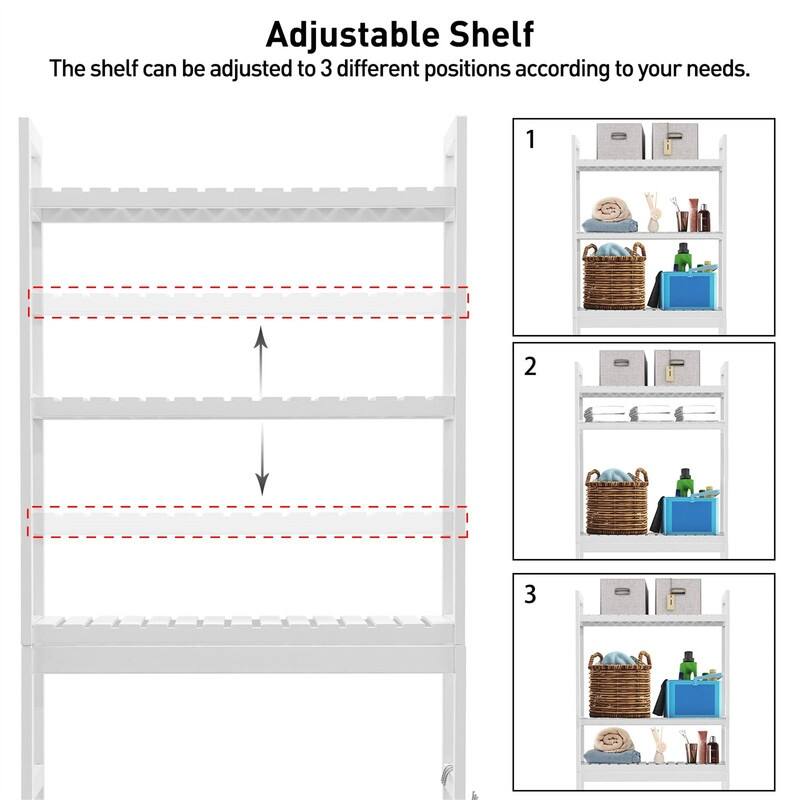 Adjustable Shelf
The shelf can be adjusted to 3 different positions according to your needs.

1

2

3